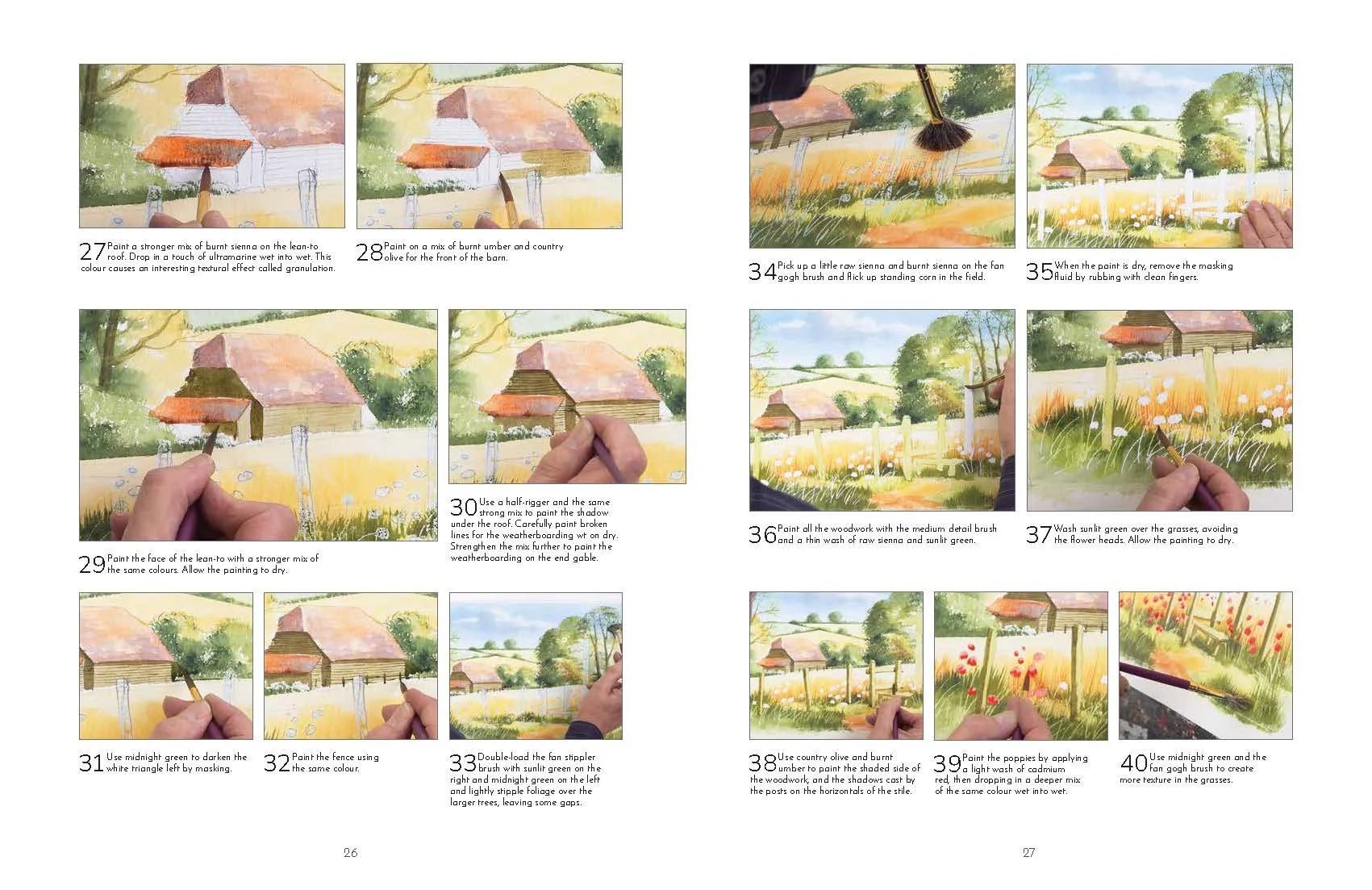 27 Paint a stronger mix of burnt sienna on the lean-to roof. Drop in a touch of ultramarine wet into wet. This colour causes an interesting textural effect called granulation.

28 Paint on a mix of burnt umber and country olive for the front of the barn.

29 Paint the face of the lean-to with a stronger mix of the same colours. Allow the painting to dry.

30 Use a half-rigger and the same strong mix to paint the shadow under the roof. Carefully paint broken lines for the weatherboarding wt on dry. Strengthen the mix further to paint the weatherboarding on the end gable.

31 Use midnight green to darken the white triangle left by masking.

32 Paint the fence using the same colour.

33 Double-load the fan stippler brush with sunlit green on the right and midnight green on the left and lightly stipple foliage over the larger trees, leaving some gaps.

26

34 Pick up a little raw sienna and burnt sienna on the fan gogh brush and flick up standing corn in the field.

35 When the paint is dry, remove the masking fluid by rubbing with clean fingers.

36 Paint all the woodwork with the medium detail brush and a thin wash of raw sienna and sunlit green.

37 Wash sunlit green over the grasses, avoiding the flower heads. Allow the painting to dry.

38 Use country olive and burnt umber to paint the shaded side of the woodwork, and the shadows cast by the posts on the horizontals of the stile.

39 Paint the poppies by applying a light wash of cadmium red, then dropping in a deeper mix of the same colour wet into wet.

40 Use midnight green and the fan gogh brush to create more texture in the grasses.

27