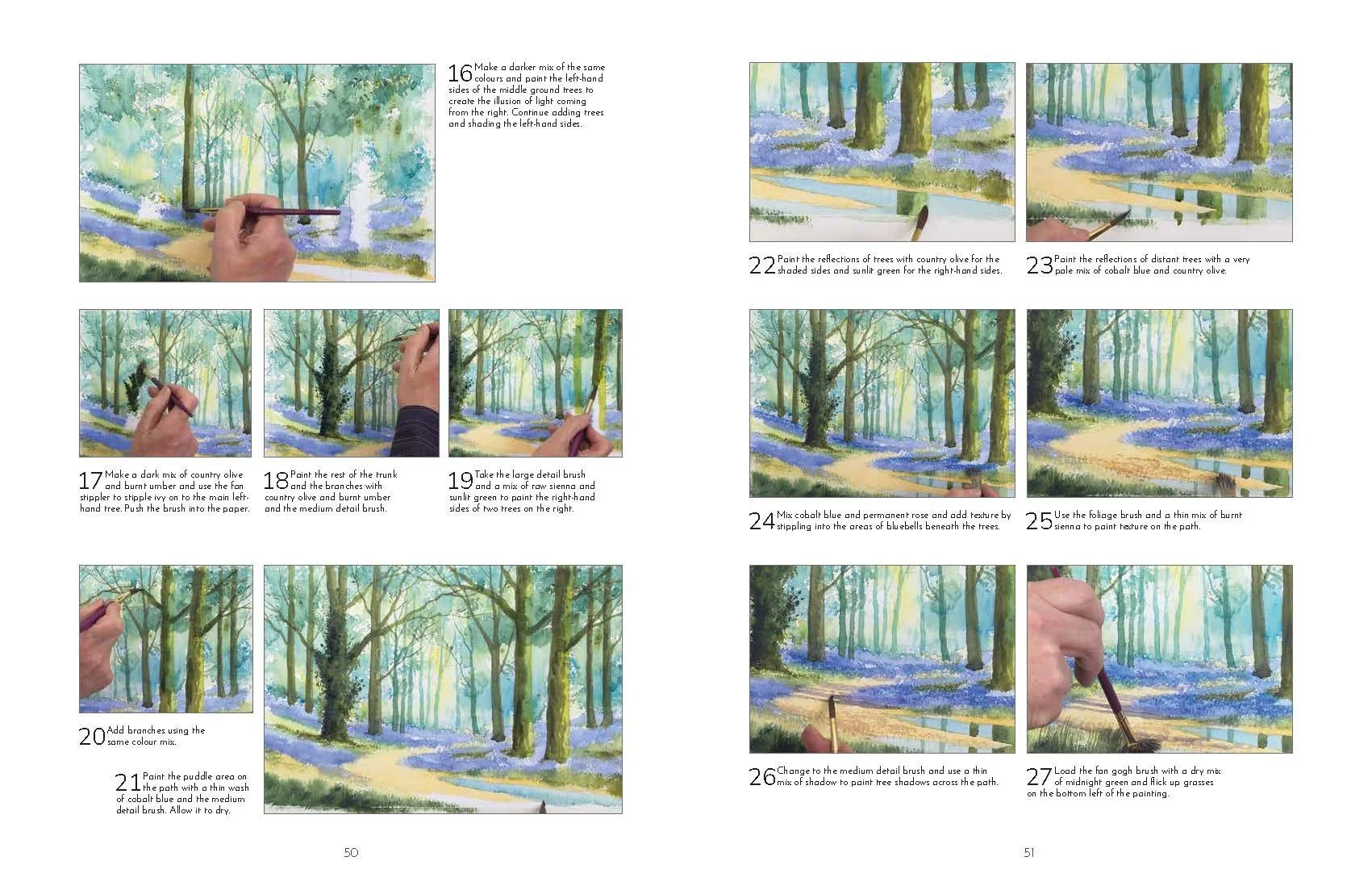 16 Make a darker mix of the same colours and paint the left-hand sides of the middle ground trees to create the illusion of light coming from the right. Continue adding trees and shading the left-hand sides.

17 Make a dark mix of country olive and burnt umber and use the fan stippler to stipple ivy on to the main left-hand tree. Push the brush into the paper.

18 Paint the rest of the trunk and the branches with country olive and burnt umber and the medium detail brush.

19 Take the large detail brush and a mix of raw sienna and sunlit green to paint the right-hand sides of two trees on the right.

20 Add branches using the same colour mix.

21 Paint the puddle area on the path with a thin wash of cobalt blue and the medium detail brush. Allow it to dry.

50

22 Paint the reflections of trees with country olive for the shaded sides and sunlit green for the right-hand sides.

23 Paint the reflections of distant trees with a very pale mix of cobalt blue and country olive.

24 Mix cobalt blue and permanent rose and add texture by stippling into the areas of bluebells beneath the trees.

25 Use the foliage brush and a thin mix of burnt sienna to paint texture on the path.

26 Change to the medium detail brush and use a thin mix of shadow to paint tree shadows across the path.

27 Load the fan gogh brush with a dry mix of midnight green and flick up grasses on the bottom left of the painting.

51