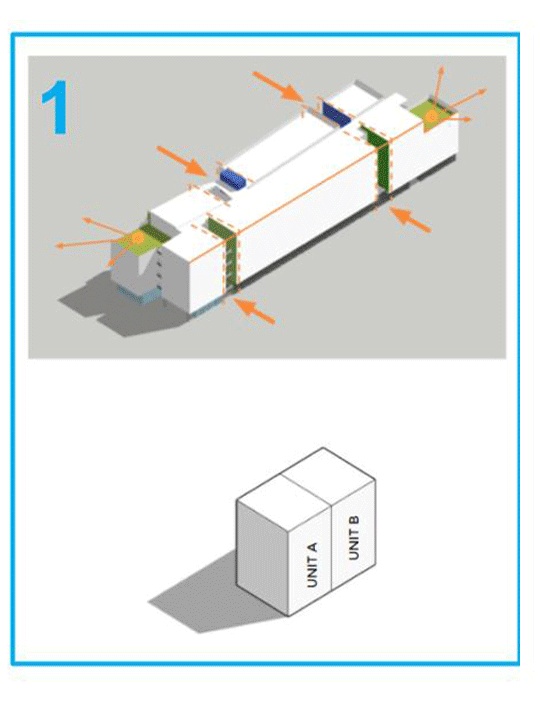 1

UNIT A
UNIT B