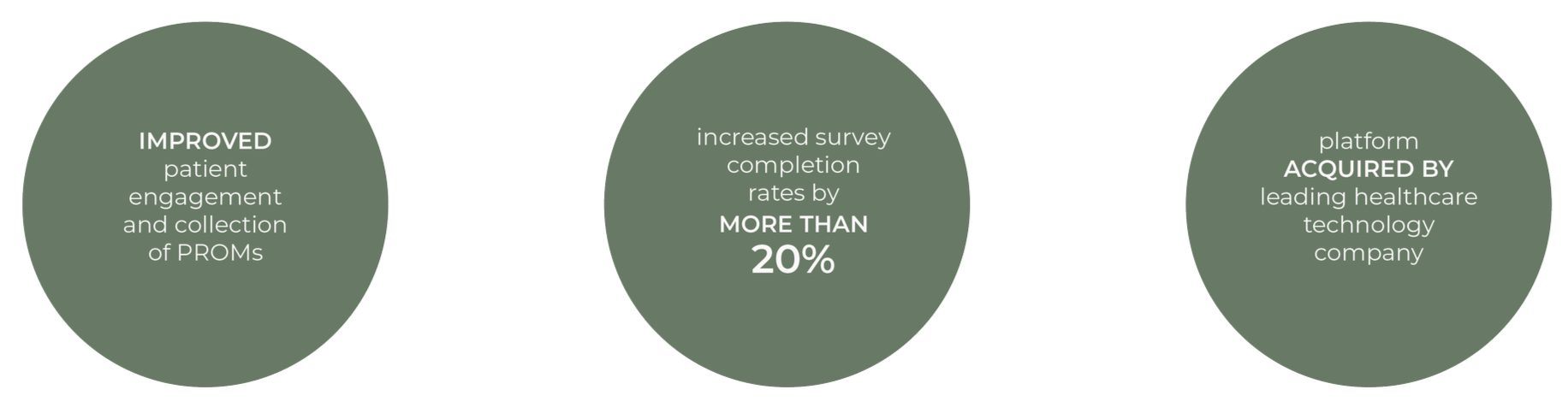 IMPROVED patient engagement and collection of PROMs

increased survey completion rates by MORE THAN 20%

platform ACQUIRED BY leading healthcare technology company