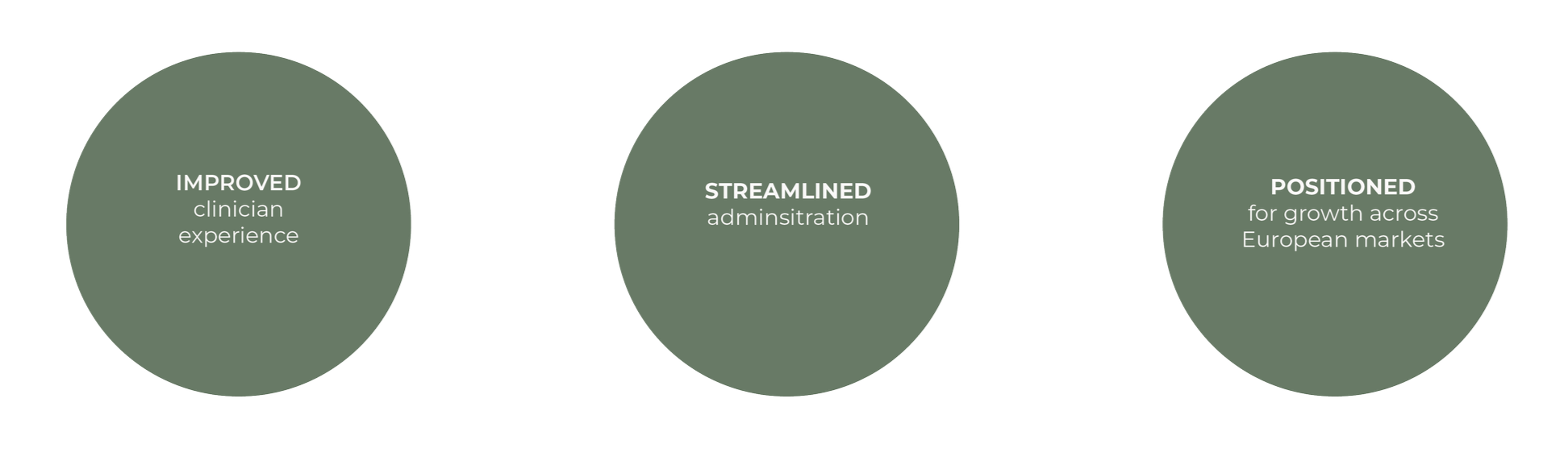 IMPROVED
clinician experience

STREAMLINED
adminsitration

POSITIONED
for growth across European markets