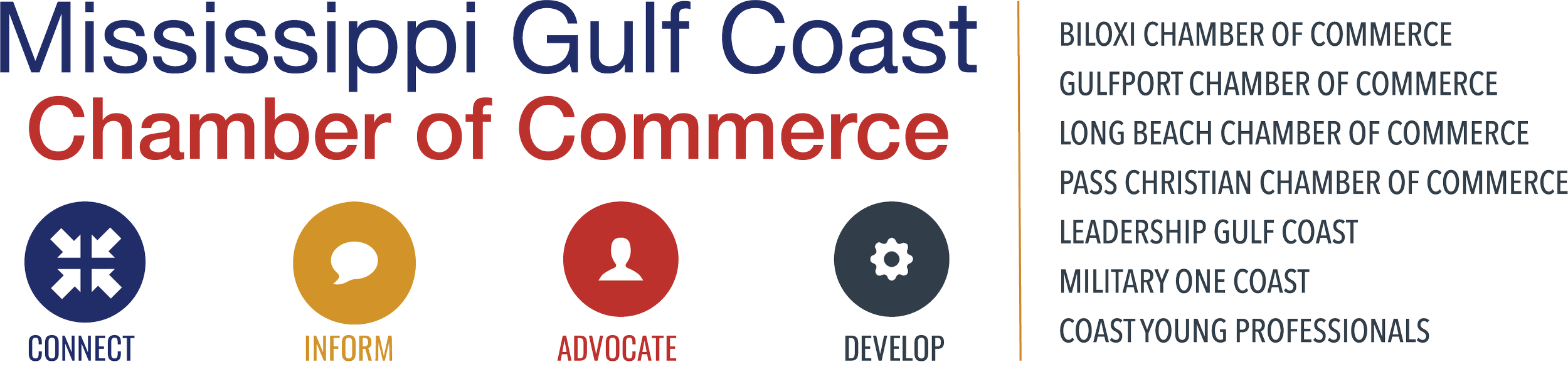 Mississippi Gulf Coast
Chamber of Commerce

CONNECT
INFORM
ADVOCATE
DEVELOP

BILOXI CHAMBER OF COMMERCE
GULFPORT CHAMBER OF COMMERCE
LONG BEACH CHAMBER OF COMMERCE
PASS CHRISTIAN CHAMBER OF COMMERCE
LEADERSHIP GULF COAST
MILITARY ONE COAST
COAST YOUNG PROFESSIONALS