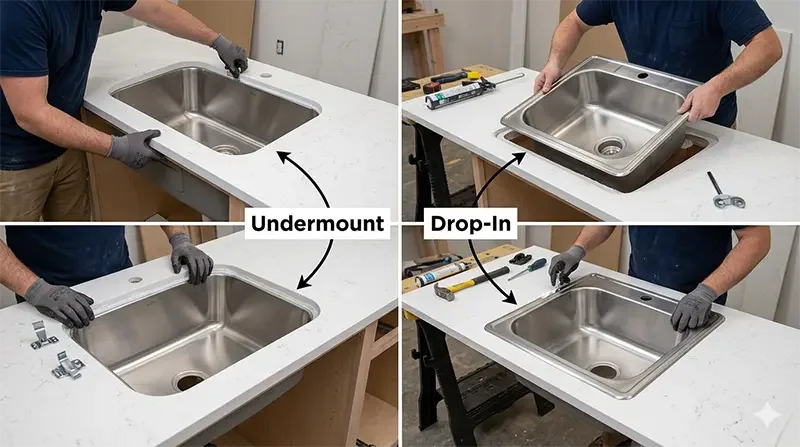 Undermount

Drop-In