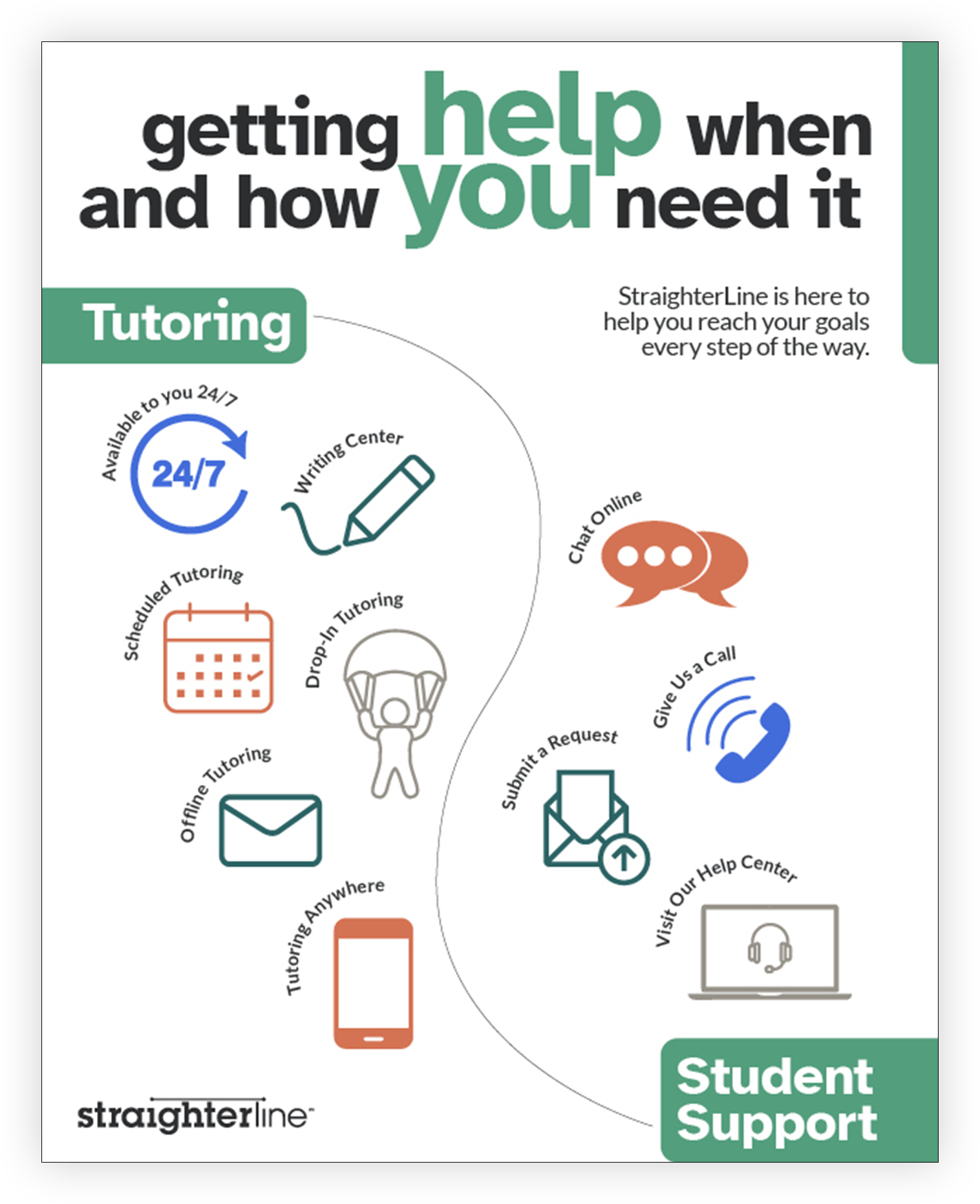 getting help when and how you need it

StraighterLine is here to help you reach your goals every step of the way.

Tutoring

Available to you 24/7

24/7

Writing Center

Scheduled Tutoring

Drop-In Tutoring

Offline Tutoring

Tutoring Anywhere

Chat Online

Give Us a Call

Submit a Request

Visit Our Help Center

Student Support

straighterline