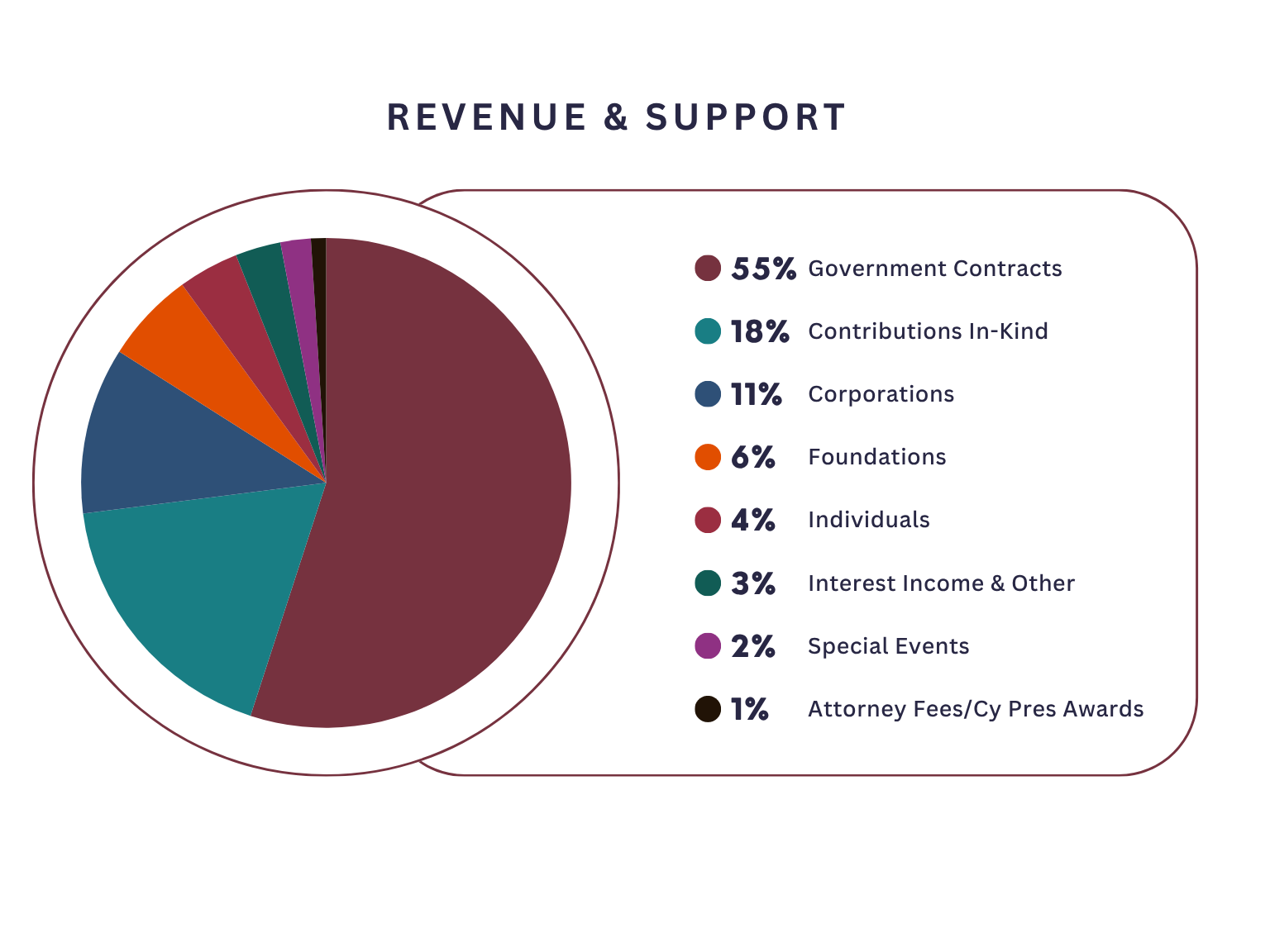 REVENUE & SUPPORT

55% Government Contracts

18% Contributions In-Kind

11% Corporations

6% Foundations

4% Individuals

3% Interest Income & Other

2% Special Events

1% Attorney Fees/Cy Pres Awards