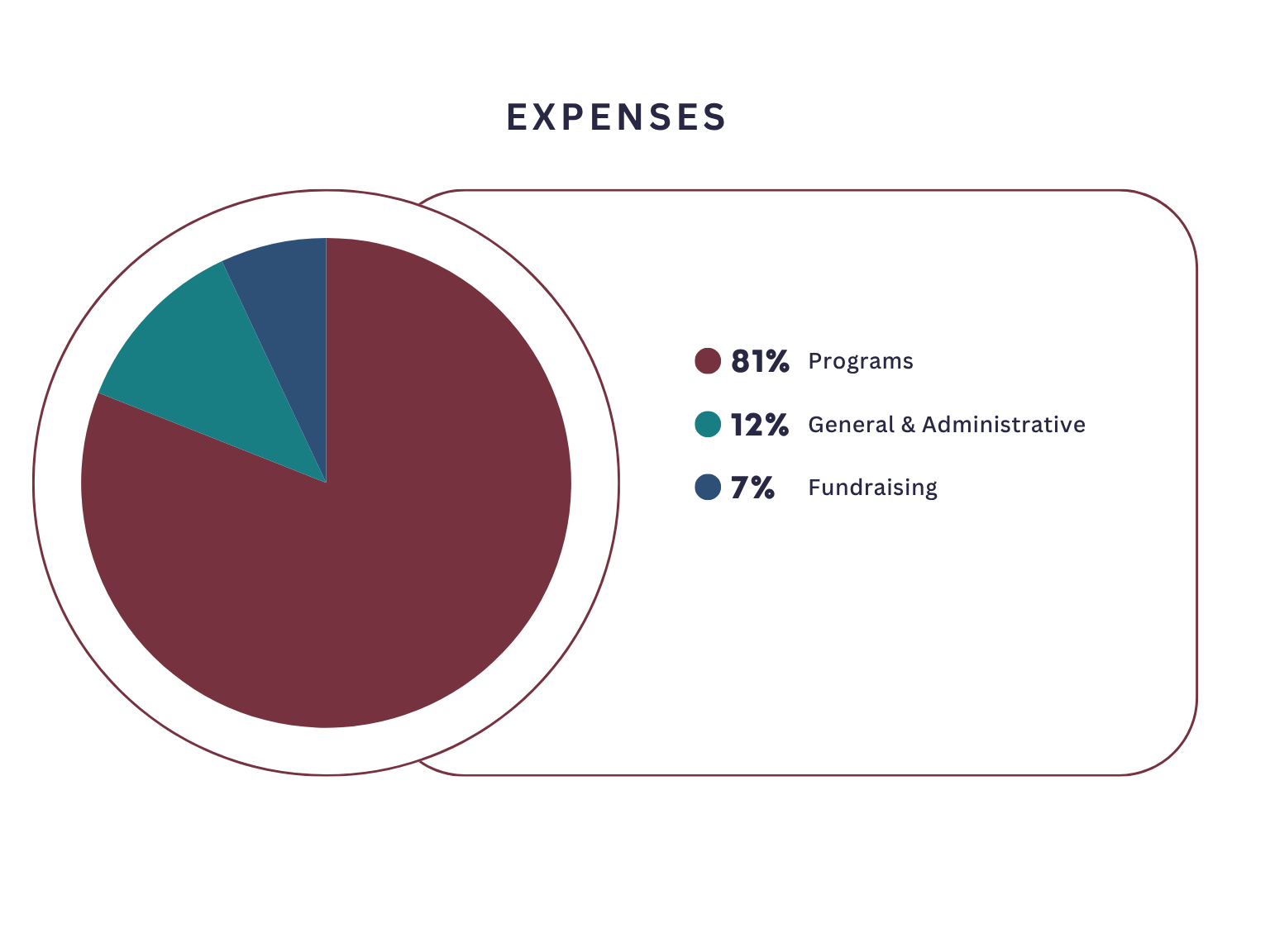 EXPENSES

81% Programs

12% General & Administrative

7% Fundraising