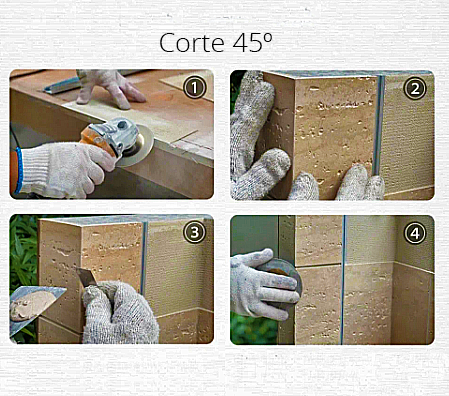 Corte 45º

1

2

3

4