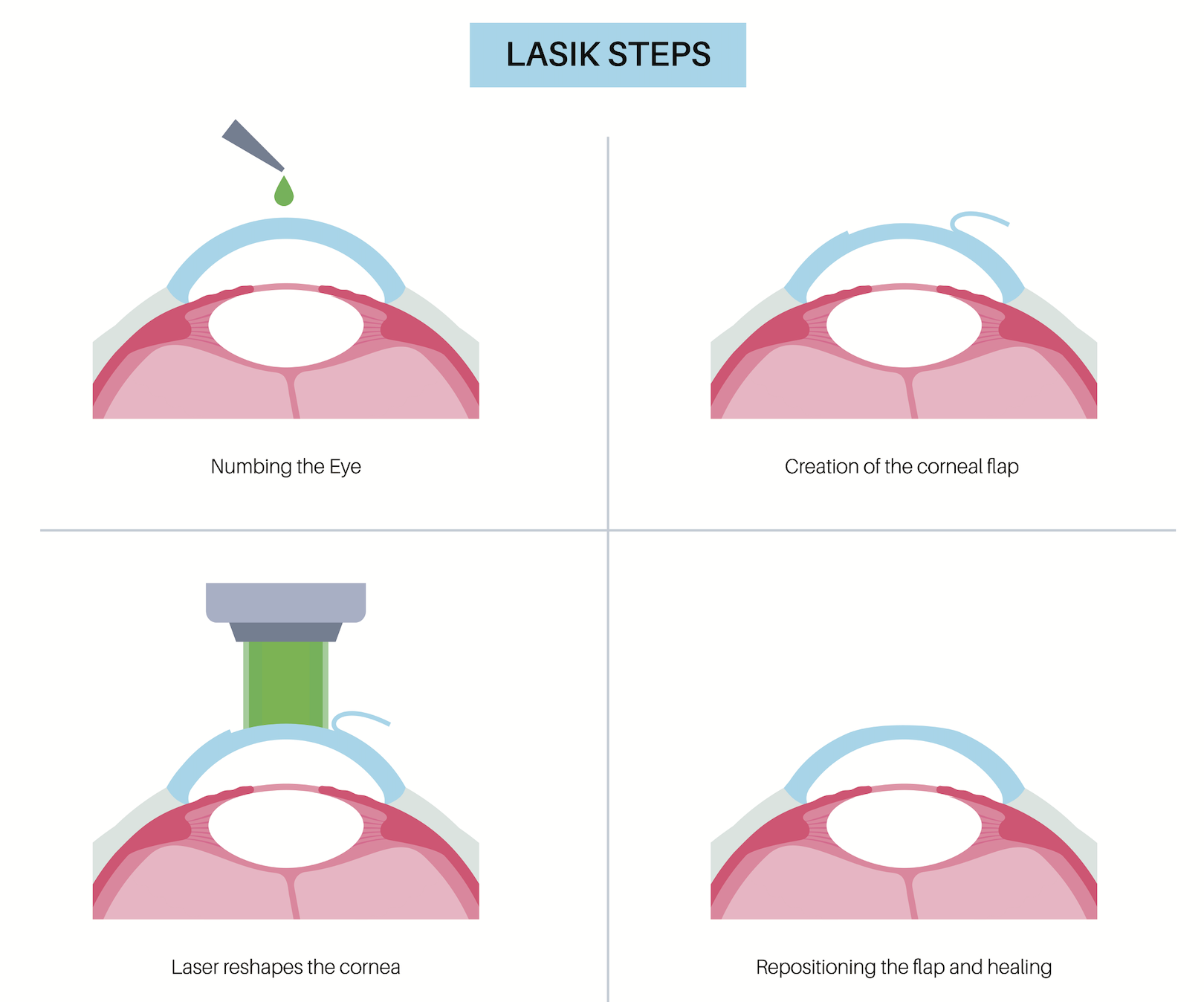 LASIK STEPS

Numbing the Eye

Creation of the corneal flap

Laser reshapes the cornea

Repositioning the flap and healing