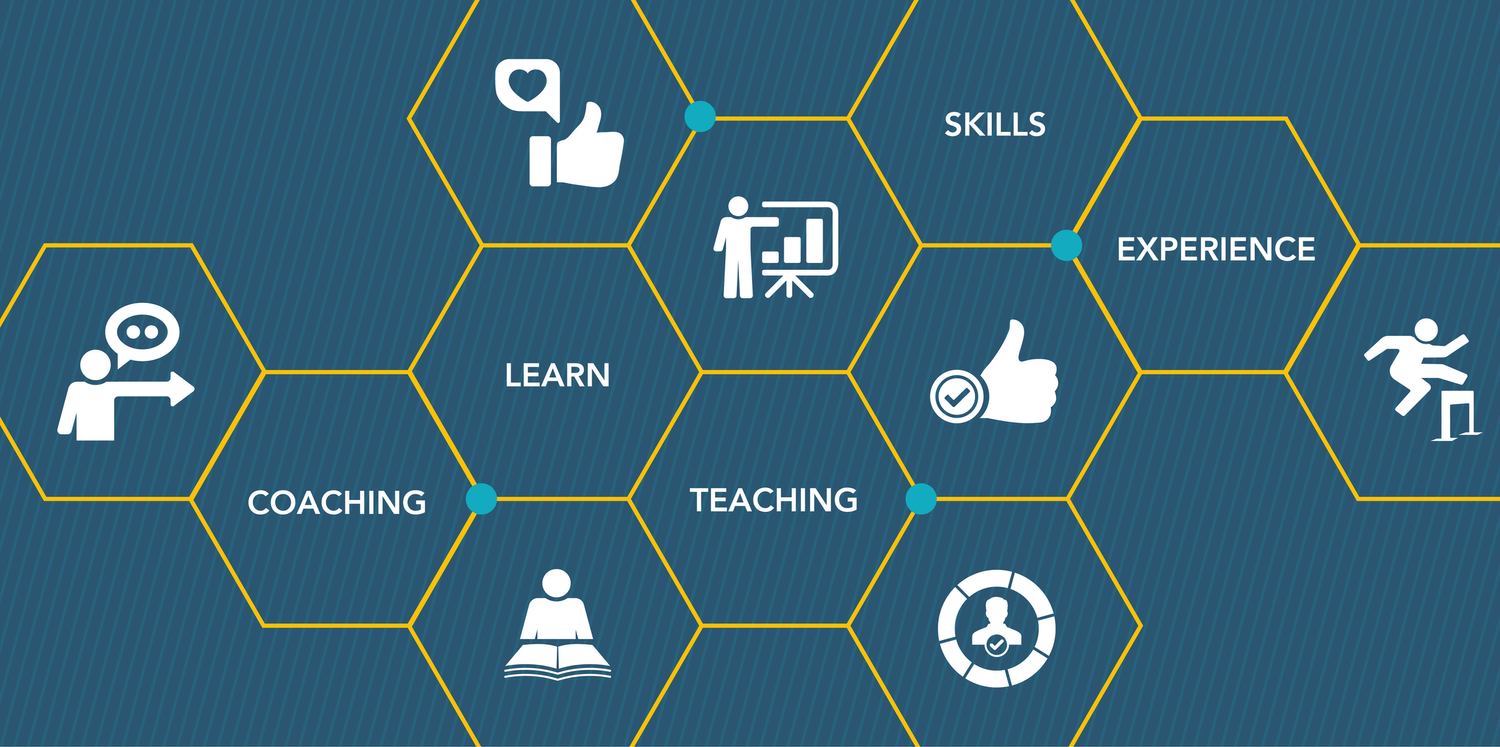 SKILLS

EXPERIENCE

LEARN

COACHING

TEACHING