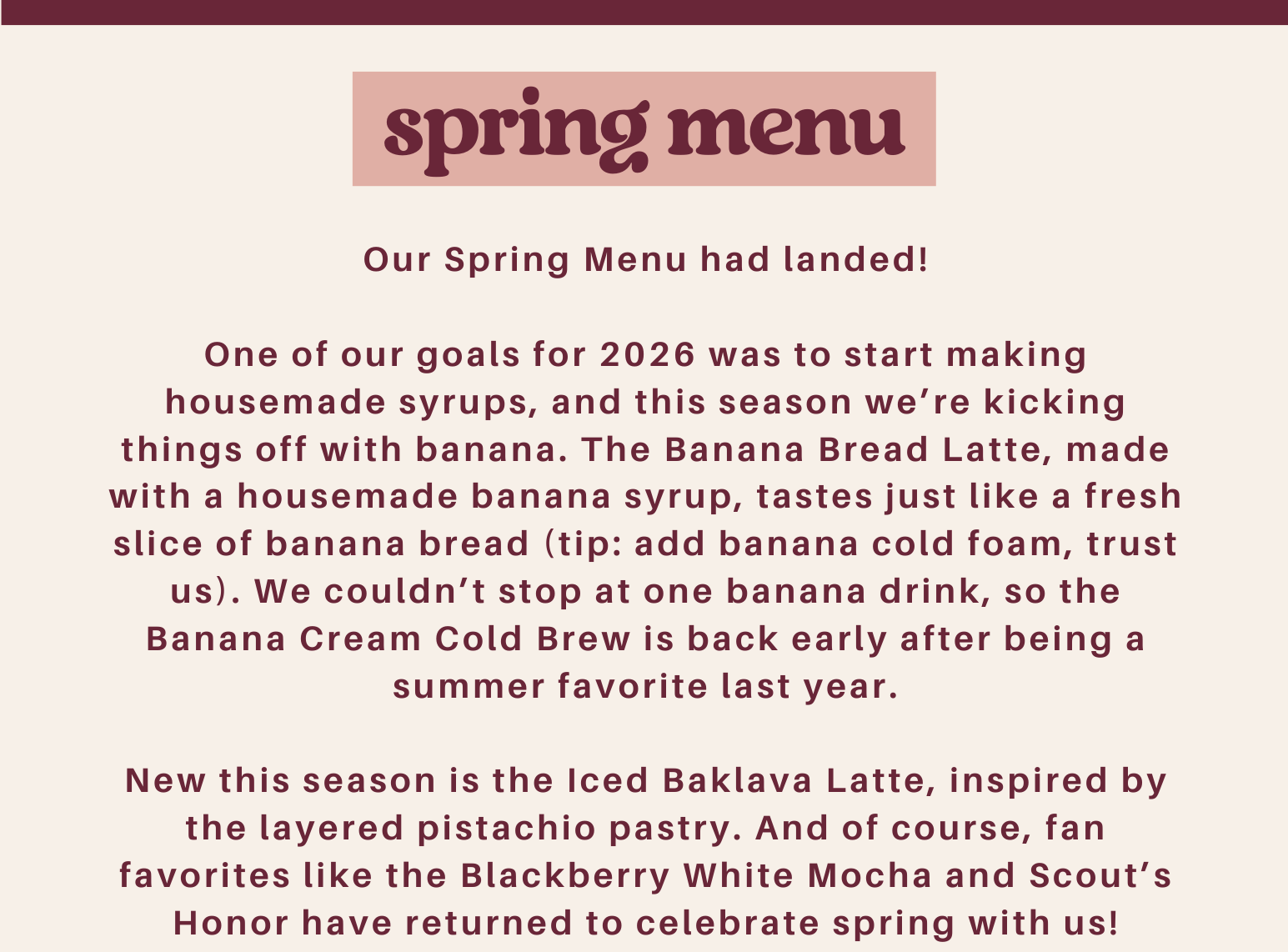 spring menu

Our Spring Menu had landed!

One of our goals for 2026 was to start making housemade syrups, and this season we're kicking things off with banana. The Banana Bread Latte, made with a housemade banana syrup, tastes just like a fresh slice of banana bread (tip: add banana cold foam, trust us). We couldn't stop at one banana drink, so the Banana Cream Cold Brew is back early after being a summer favorite last year.

New this season is the Iced Baklava Latte, inspired by the layered pistachio pastry. And of course, fan favorites like the Blackberry White Mocha and Scout's Honor have returned to celebrate spring with us!