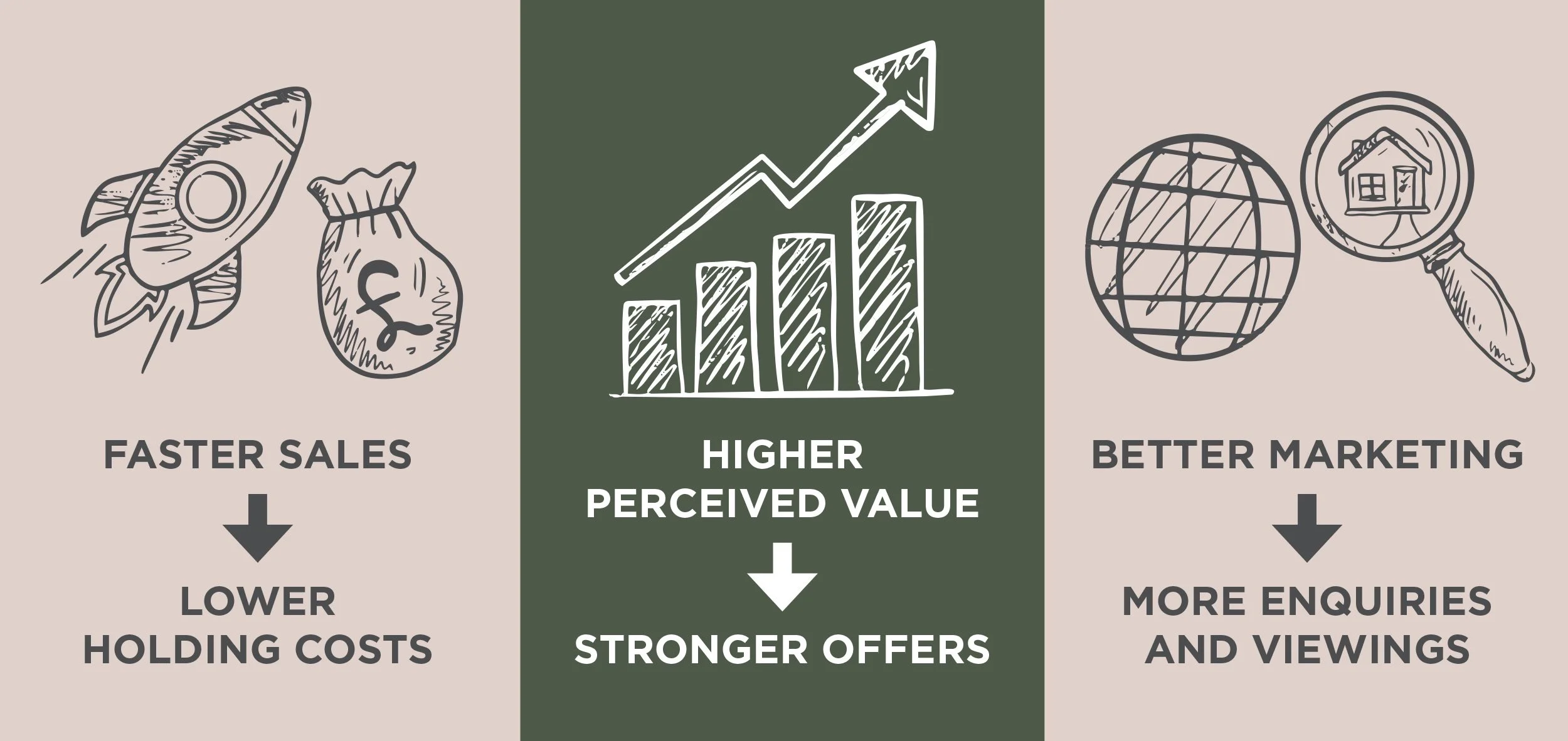 £

FASTER SALES

LOWER HOLDING COSTS

HIGHER PERCEIVED VALUE

STRONGER OFFERS

BETTER MARKETING

MORE ENQUIRIES AND VIEWINGS