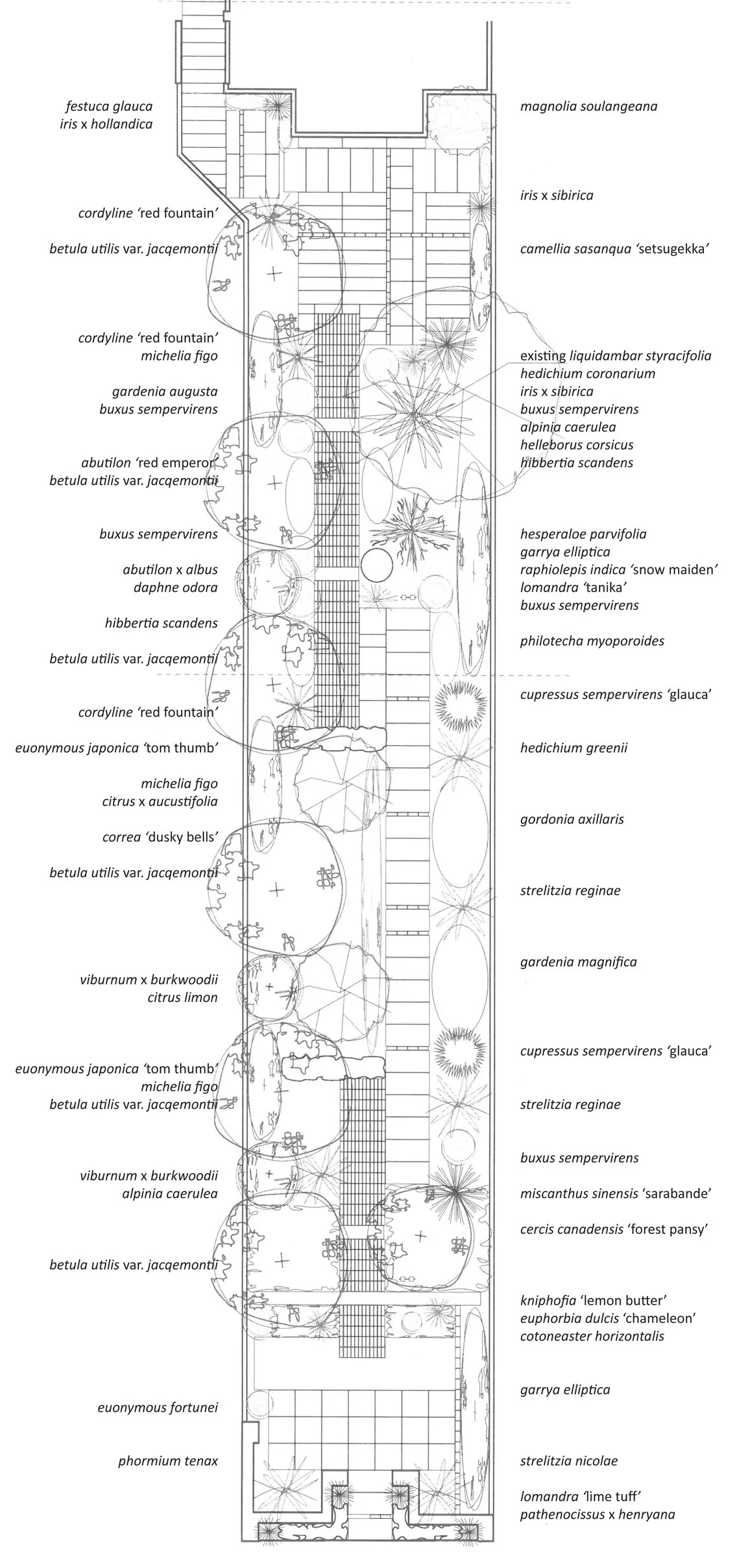 festuca glauca
iris x hollandica

cordyline 'red fountain'

betula utilis var. jacqemontii

cordyline 'red fountain'
michelia figo

gardenia augusta
buxus sempervirens

abutilon 'red emperor'
betula utilis var. jacqemontii

buxus sempervirens

abutilon x albus
daphne odora

hibbertia scandens

betula utilis var. jacqemontii

cordyline 'red fountain'

euonymous japonica 'tom thumb'

michelia figo
citrus x aucustifolia

correa 'dusky bells'

betula utilis var. jacqemontii

viburnum x burkwoodii
citrus limon

euonymous japonica 'tom thumb'
michelia figo
betula utilis var. jacqemontii

viburnum x burkwoodii
alpinia caerulea

betula utilis var. jacqemontii

euonymous fortunei

phormium tenax

magnolia soulangeana

iris x sibirica

camellia sasanqua 'setsugekka'

existing liquidambar styracifolia
hedichium coronarium
iris x sibirica
buxus sempervirens
alpinia caerulea
helleborus corsicus
hibbertia scandens

hesperaloe parvifolia
garrya elliptica
raphiolepis indica 'snow maiden'
lomandra 'tanika'
buxus sempervirens

philotecha myoporoides

cupressus sempervirens 'glauca'

hedichium greenii

gordonia axillaris

strelitzia reginae

gardenia magnifica

cupressus sempervirens 'glauca'

strelitzia reginae

buxus sempervirens

miscanthus sinensis 'sarabande'

cercis canadensis 'forest pansy'

kniphofia 'lemon butter'
euphorbia dulcis 'chameleon'
cotoneaster horizontalis

garrya elliptica

strelitzia nicolae

lomandra 'lime tuff'
pathenocissus x henryana