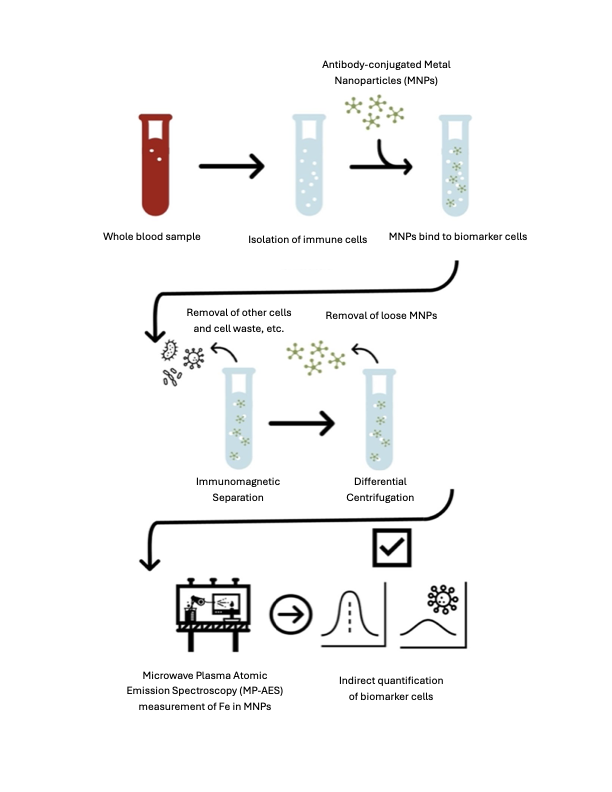 Antibody-conjugated Metal Nanoparticles (MNPs)

Whole blood sample

Isolation of immune cells

MNPs bind to biomarker cells

Removal of other cells and cell waste, etc.

Removal of loose MNPs

Immunomagnetic Separation

Differential Centrifugation

Microwave Plasma Atomic Emission Spectroscopy (MP-AES) measurement of Fe in MNPs

Indirect quantification of biomarker cells