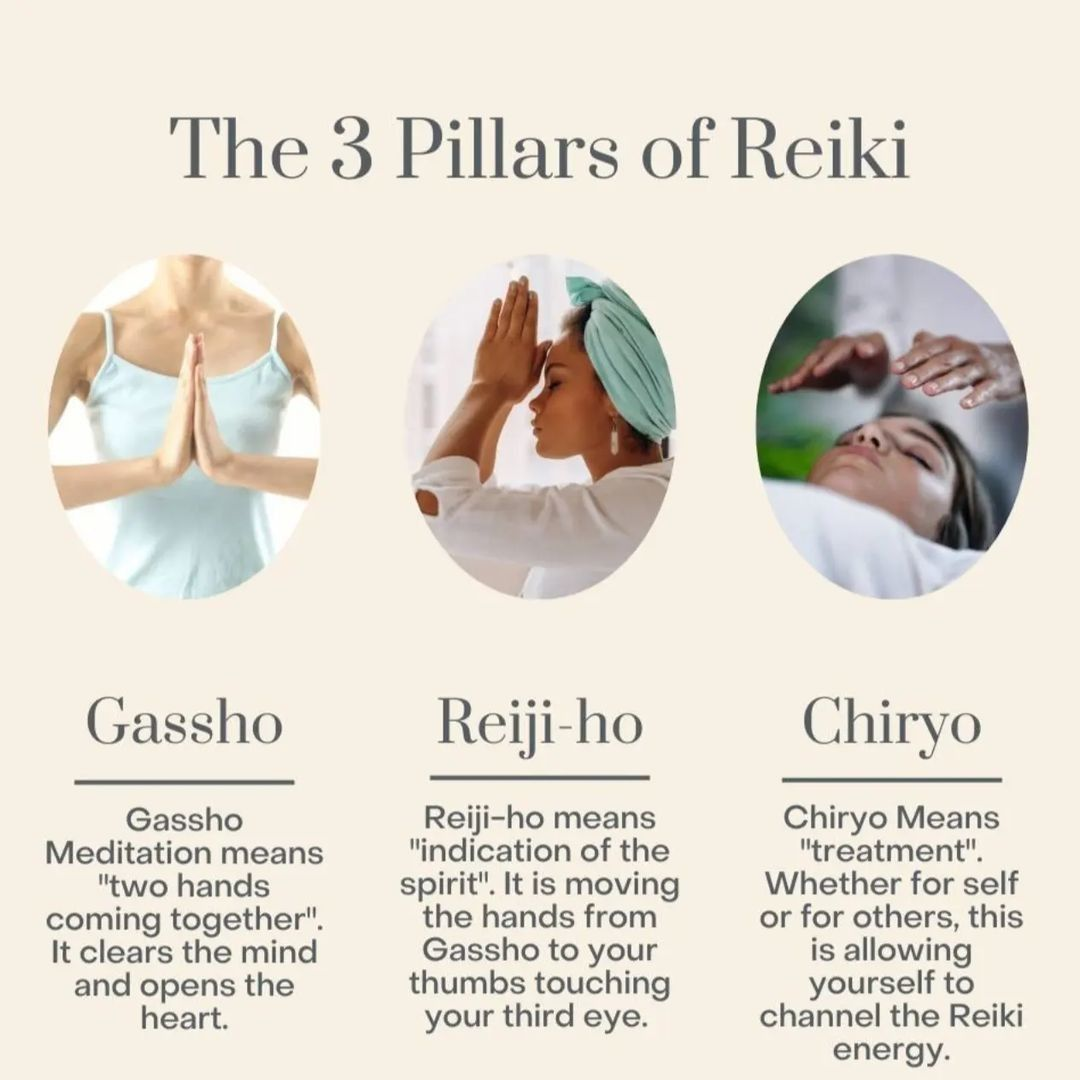 The 3 Pillars of Reiki

Gassho

Gassho Meditation means "two hands coming together". It clears the mind and opens the heart.

Reiji-ho

Reiji-ho means "indication of the spirit". It is moving the hands from Gassho to your thumbs touching your third eye.

Chiryo

Chiryo Means "treatment". Whether for self or for others, this is allowing yourself to channel the Reiki energy.