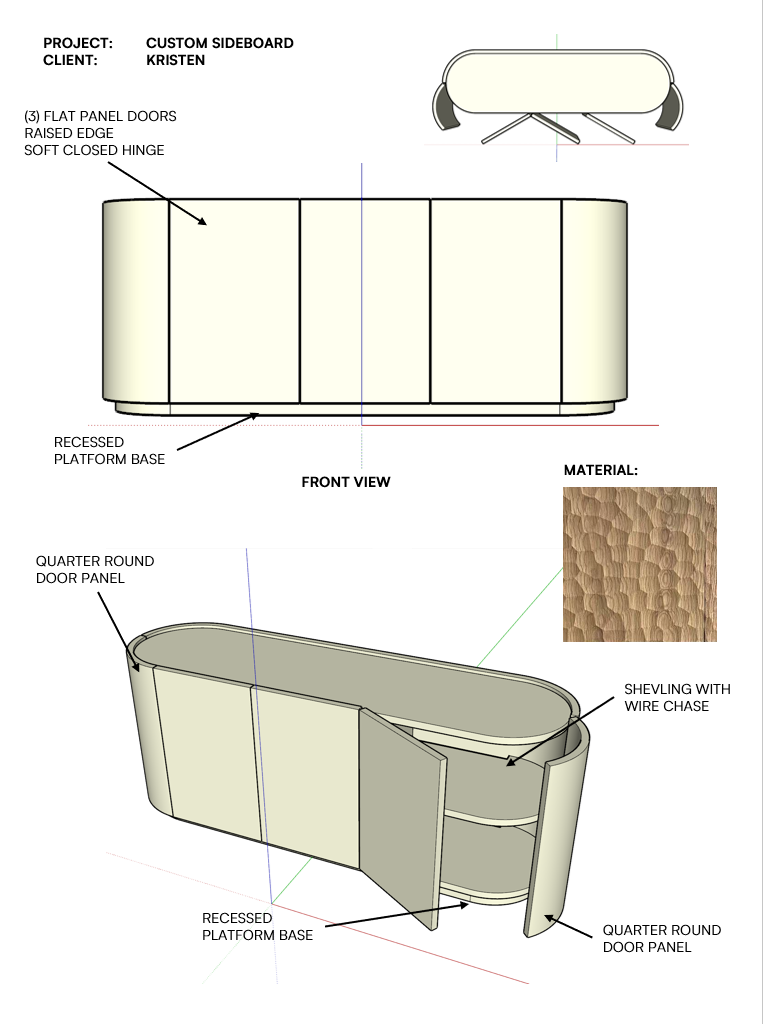 PROJECT: CUSTOM SIDEBOARD
CLIENT: KRISTEN

(3) FLAT PANEL DOORS
RAISED EDGE
SOFT CLOSED HINGE

RECESSED
PLATFORM BASE

FRONT VIEW

MATERIAL:

QUARTER ROUND
DOOR PANEL

SHEVLING WITH
WIRE CHASE

RECESSED
PLATFORM BASE

QUARTER ROUND
DOOR PANEL