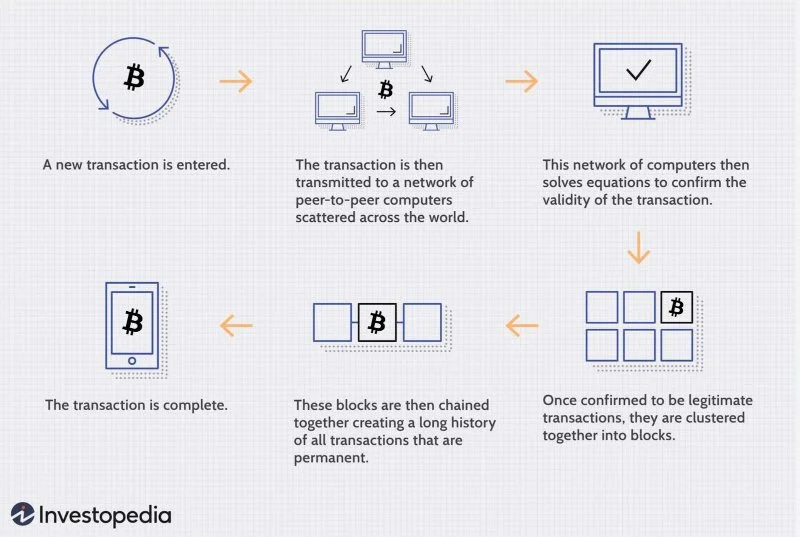 A new transaction is entered.

The transaction is then transmitted to a network of peer-to-peer computers scattered across the world.

This network of computers then solves equations to confirm the validity of the transaction.

Once confirmed to be legitimate transactions, they are clustered together into blocks.

These blocks are then chained together creating a long history of all transactions that are permanent.

The transaction is complete.

Investopedia