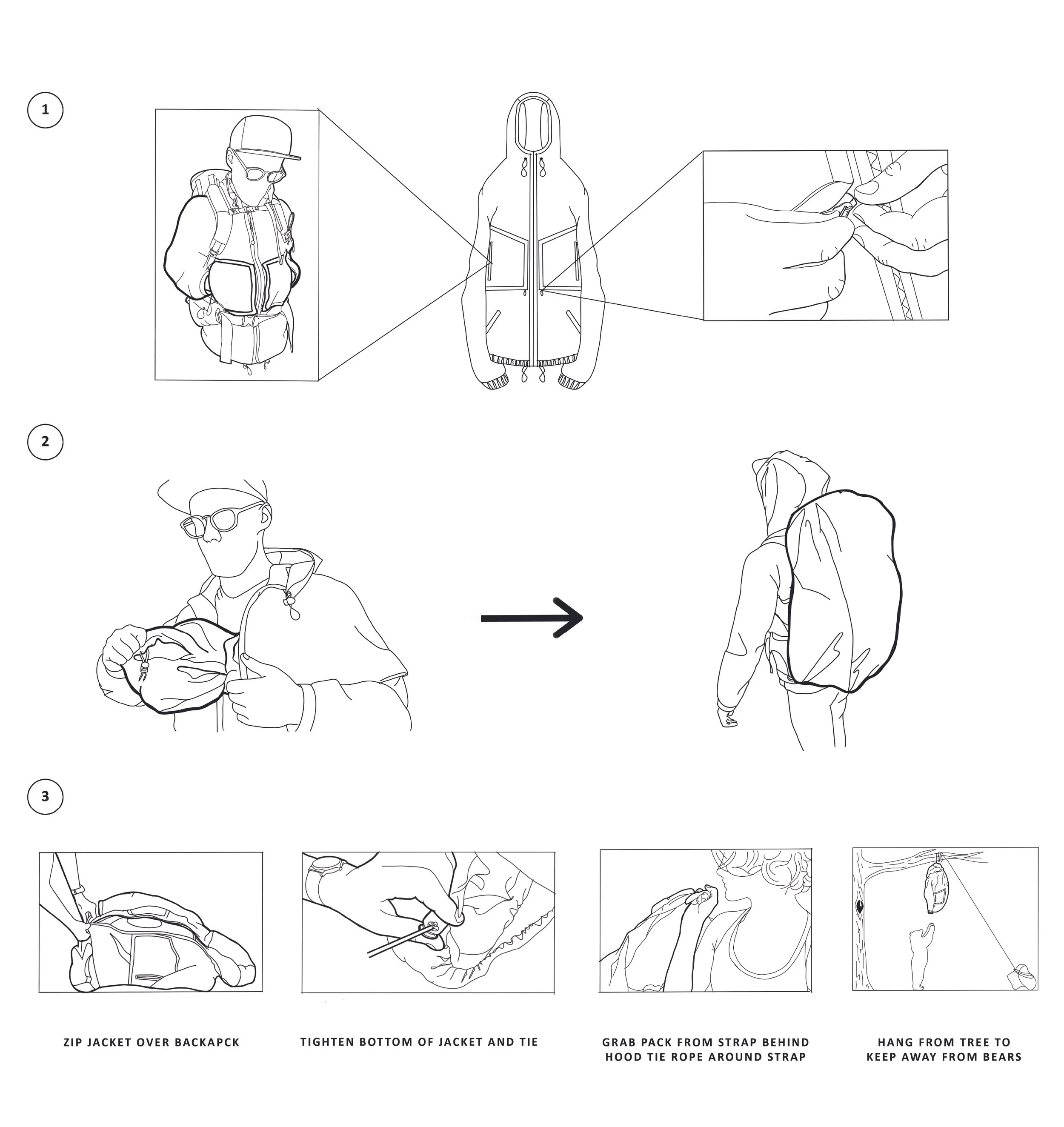 1

2

3

ZIP JACKET OVER BACKAPCK

TIGHTEN BOTTOM OF JACKET AND TIE

GRAB PACK FROM STRAP BEHIND HOOD TIE ROPE AROUND STRAP

HANG FROM TREE TO KEEP AWAY FROM BEARS