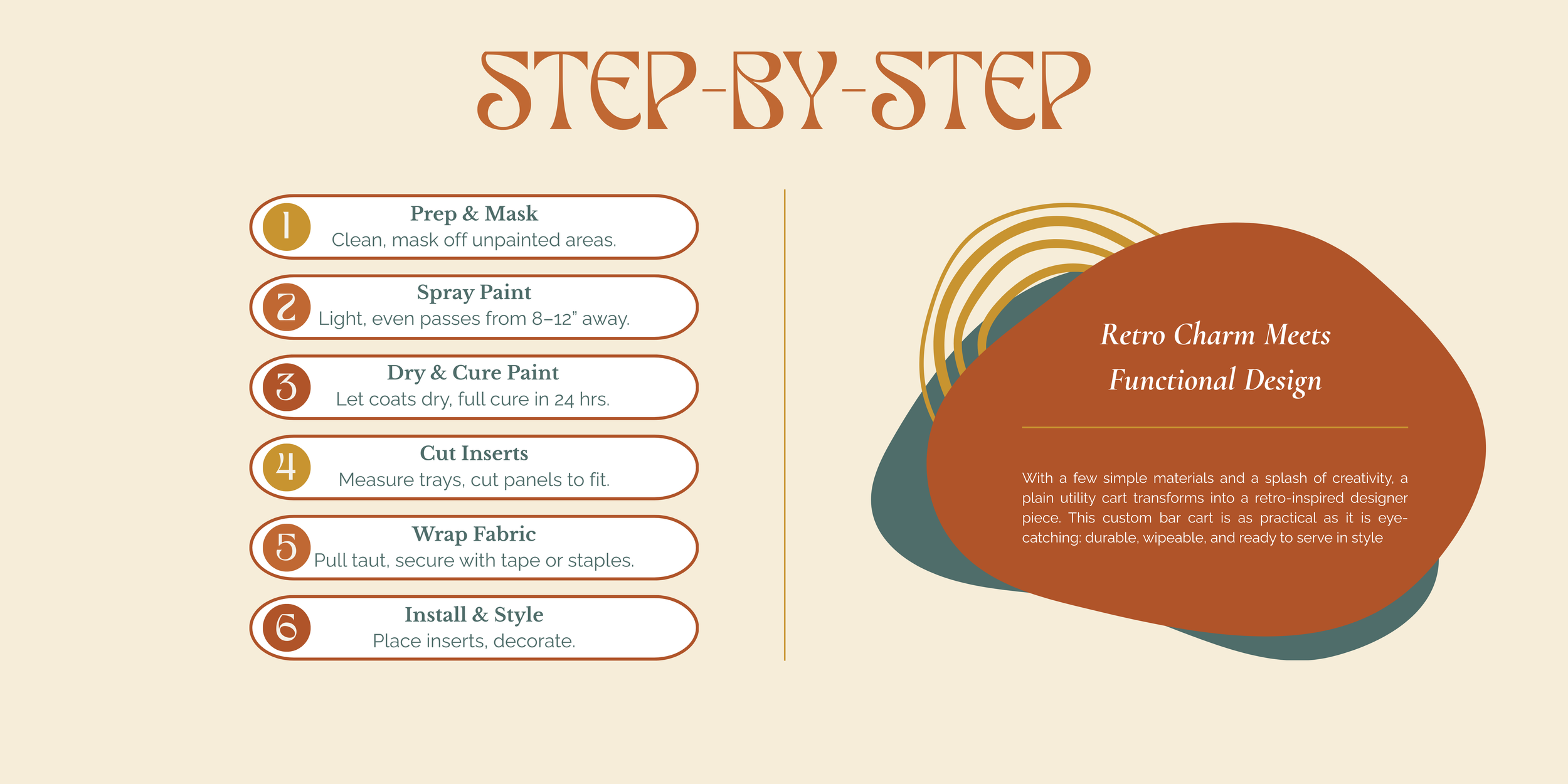 STEP-BY-STEP

1
Prep & Mask
Clean, mask off unpainted areas.

2
Spray Paint
Light, even passes from 8–12" away.

3
Dry & Cure Paint
Let coats dry, full cure in 24 hrs.

4
Cut Inserts
Measure trays, cut panels to fit.

5
Wrap Fabric
Pull taut, secure with tape or staples.

6
Install & Style
Place inserts, decorate.

Retro Charm Meets Functional Design

With a few simple materials and a splash of creativity, a plain utility cart transforms into a retro-inspired designer piece. This custom bar cart is as practical as it is eye-catching: durable, wipeable, and ready to serve in style