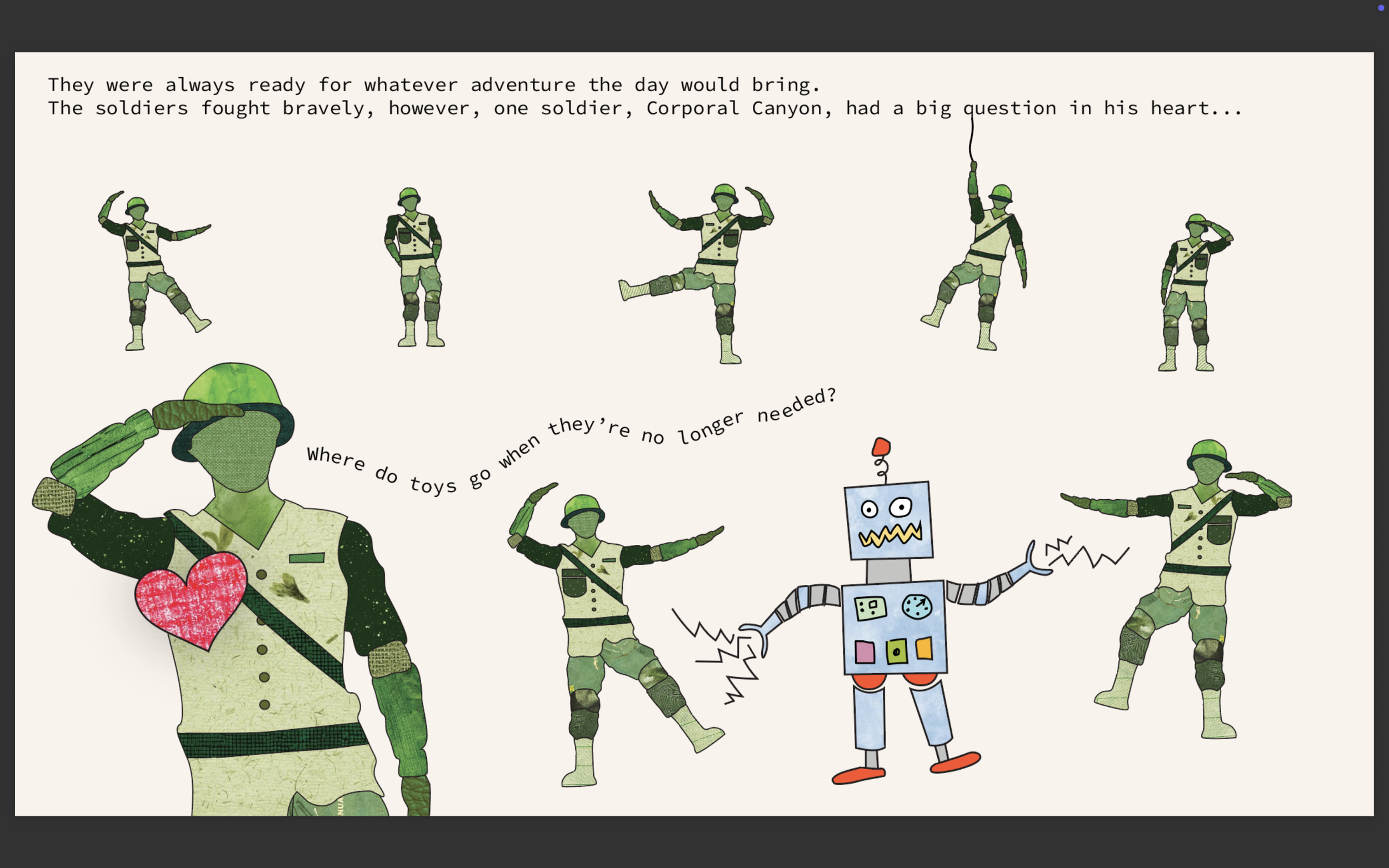 They were always ready for whatever adventure the day would bring.
The soldiers fought bravely, however, one soldier, Corporal Canyon, had a big question in his heart...

Where do toys go when they're no longer needed?