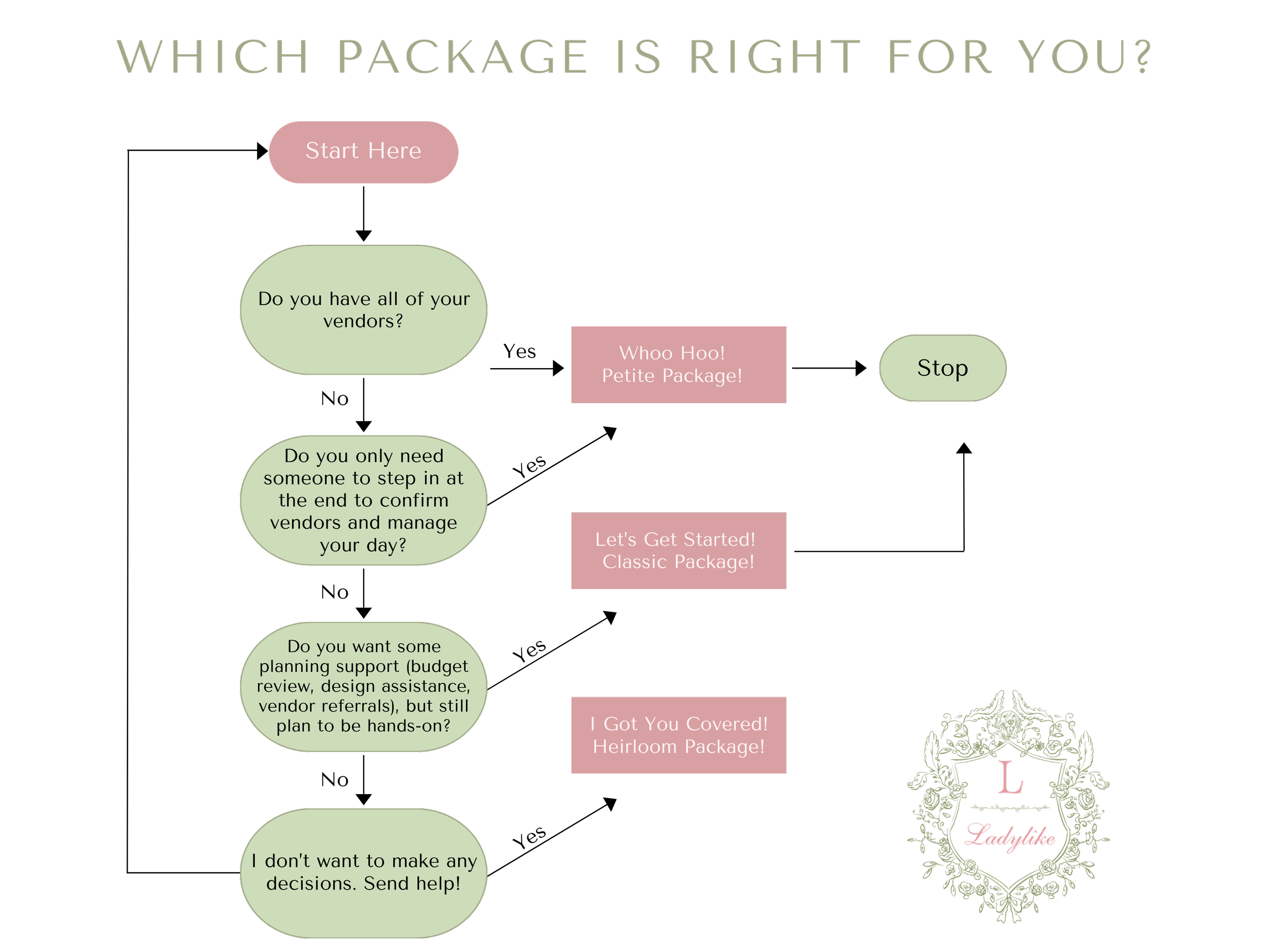 WHICH PACKAGE IS RIGHT FOR YOU?

Start Here

Do you have all of your vendors?

Yes

Whoo Hoo! Petite Package!

Stop

No

Do you only need someone to step in at the end to confirm vendors and manage your day?

Yes

Let's Get Started! Classic Package!

No

Do you want some planning support (budget review, design assistance, vendor referrals), but still plan to be hands-on?

Yes

I Got You Covered! Heirloom Package!

No

I don't want to make any decisions. Send help!

Yes

L

Ladylike