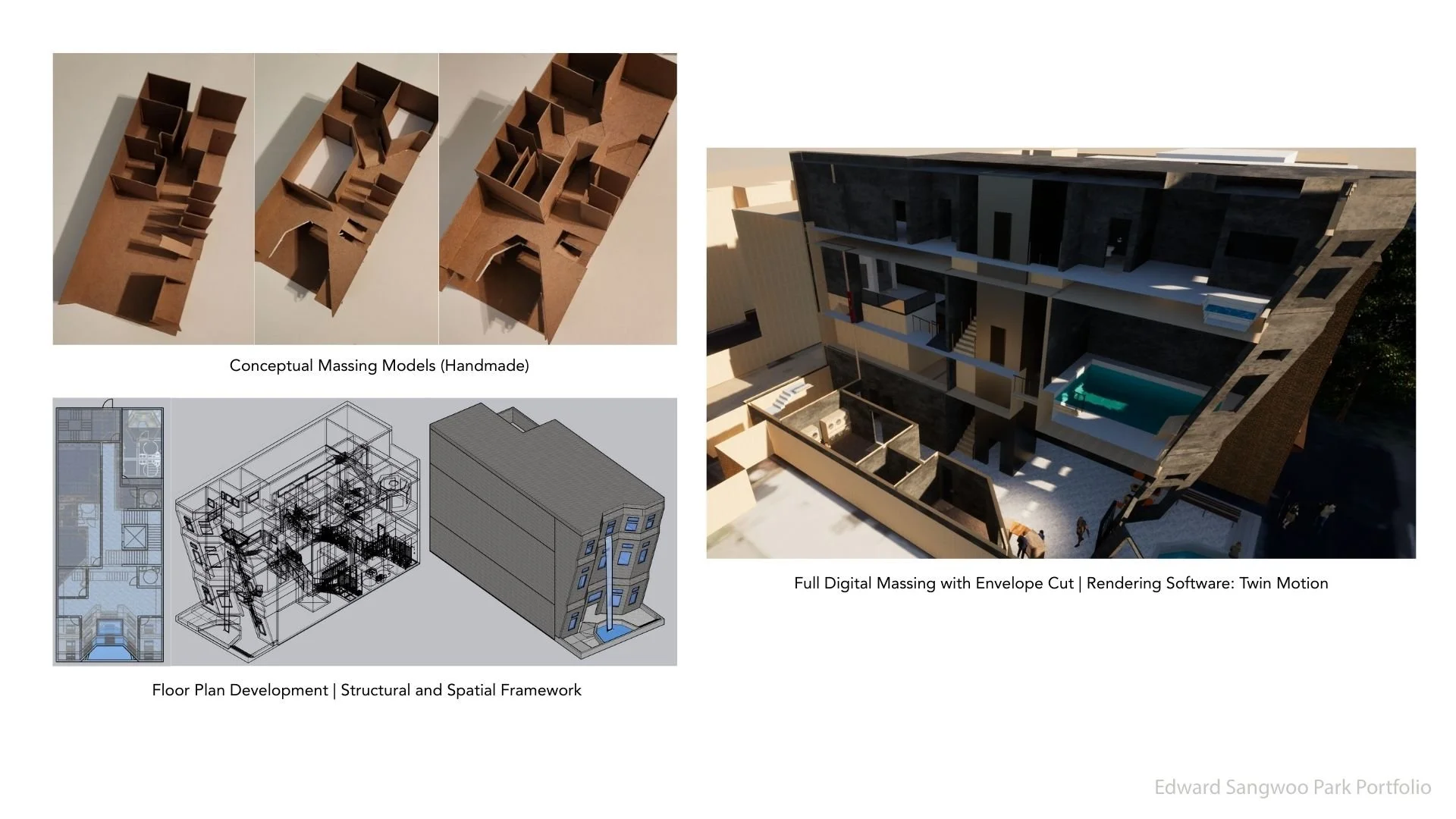 Conceptual Massing Models (Handmade)

Floor Plan Development | Structural and Spatial Framework

Full Digital Massing with Envelope Cut | Rendering Software: Twin Motion

Edward Sangwoo Park Portfolio