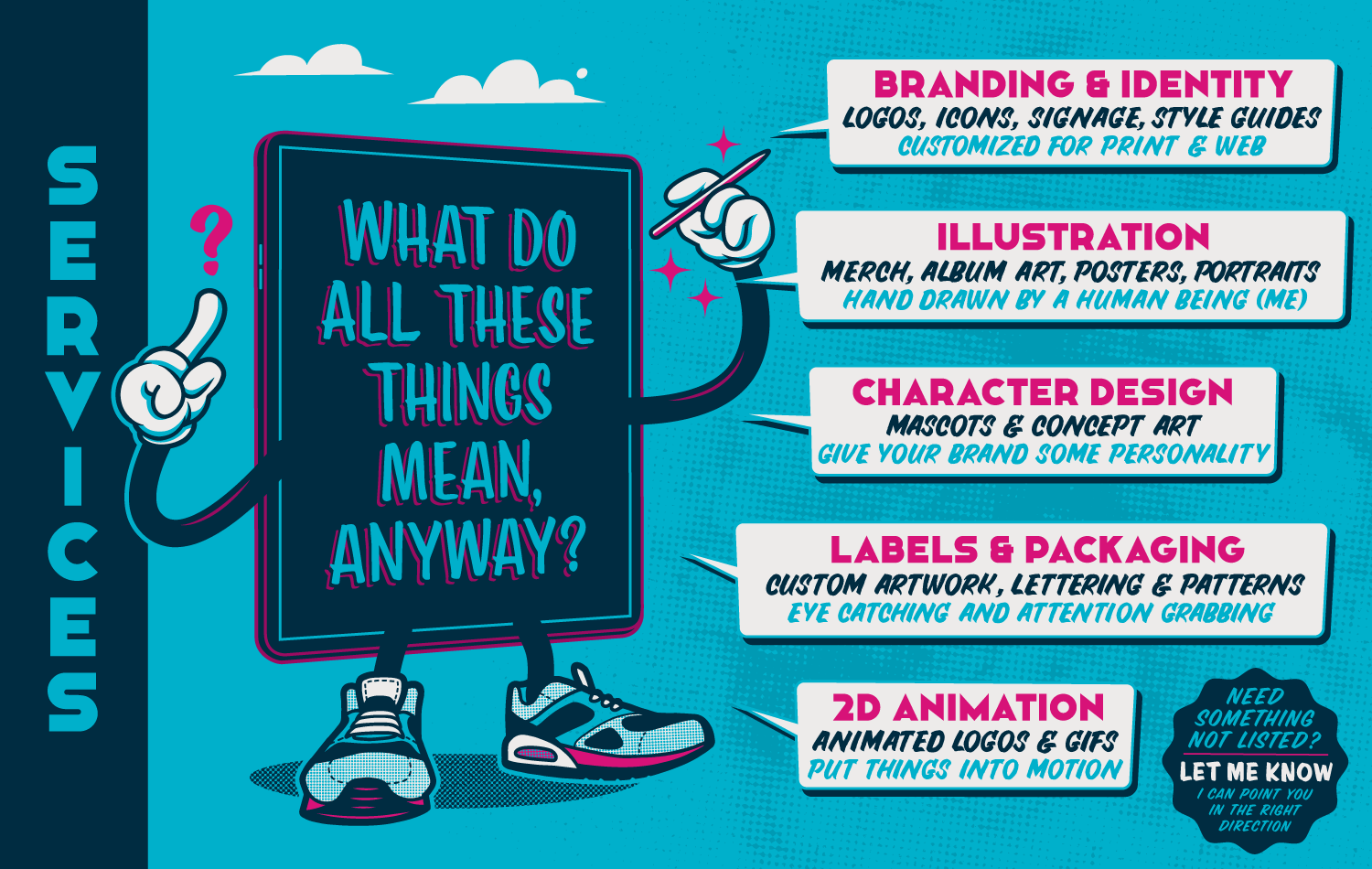 SERVICES

?

WHAT DO ALL THESE THINGS MEAN, ANYWAY?

BRANDING & IDENTITY
LOGOS, ICONS, SIGNAGE, STYLE GUIDES
CUSTOMIZED FOR PRINT & WEB

ILLUSTRATION
MERCH, ALBUM ART, POSTERS, PORTRAITS
HAND DRAWN BY A HUMAN BEING (ME)

CHARACTER DESIGN
MASCOTS & CONCEPT ART
GIVE YOUR BRAND SOME PERSONALITY

LABELS & PACKAGING
CUSTOM ARTWORK, LETTERING & PATTERNS
EYE CATCHING AND ATTENTION GRABBING

2D ANIMATION
ANIMATED LOGOS & GIFS
PUT THINGS INTO MOTION

NEED SOMETHING NOT LISTED?
LET ME KNOW
I CAN POINT YOU IN THE RIGHT DIRECTION