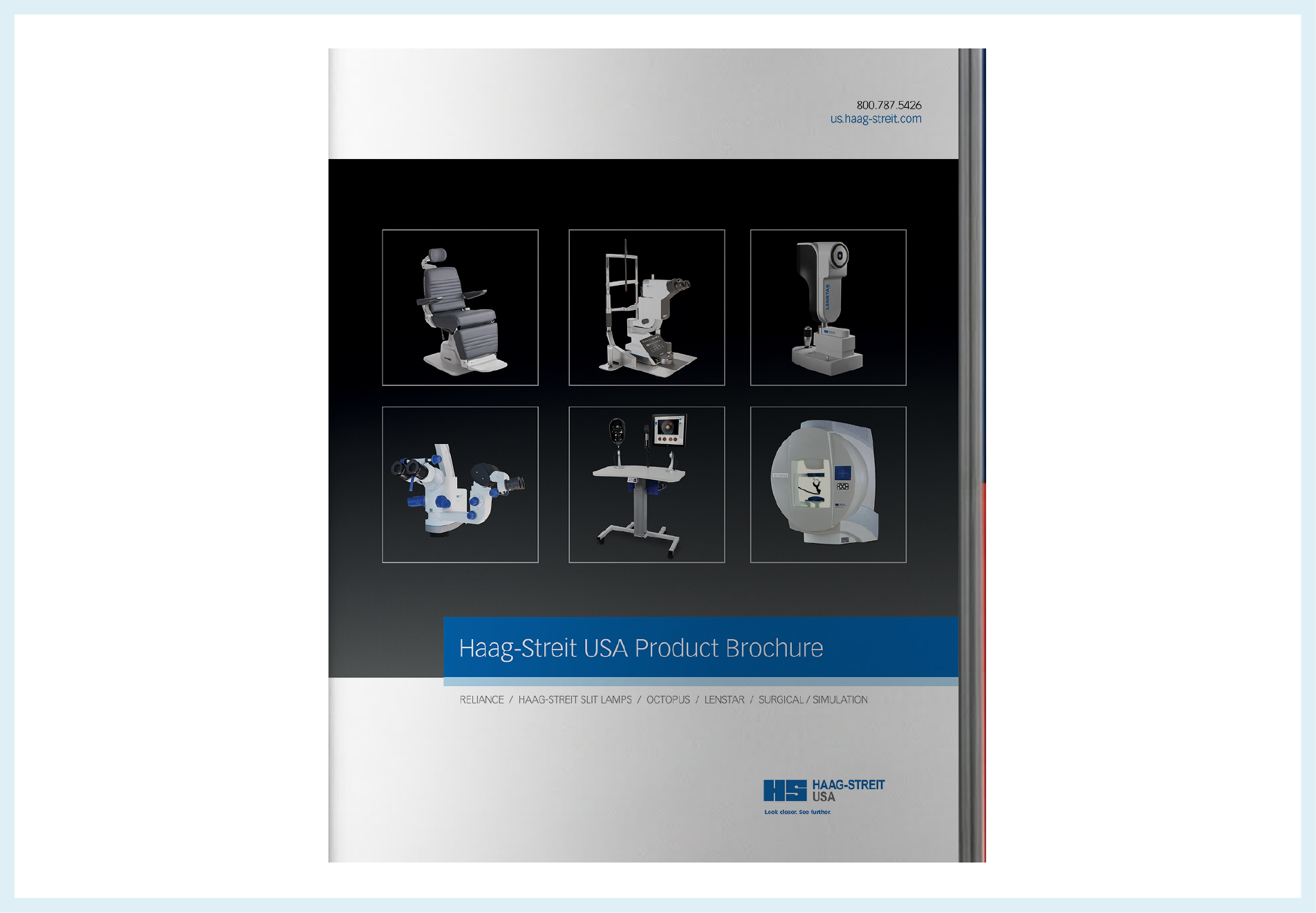 800.787.5426
us.haag-streit.com

LENSTAR

Haag-Streit USA Product Brochure

RELIANCE / HAAG-STREIT SLIT LAMPS / OCTOPUS / LENSTAR / SURGICAL / SIMULATION

HS HAAG-STREIT USA
Look closer. See further.