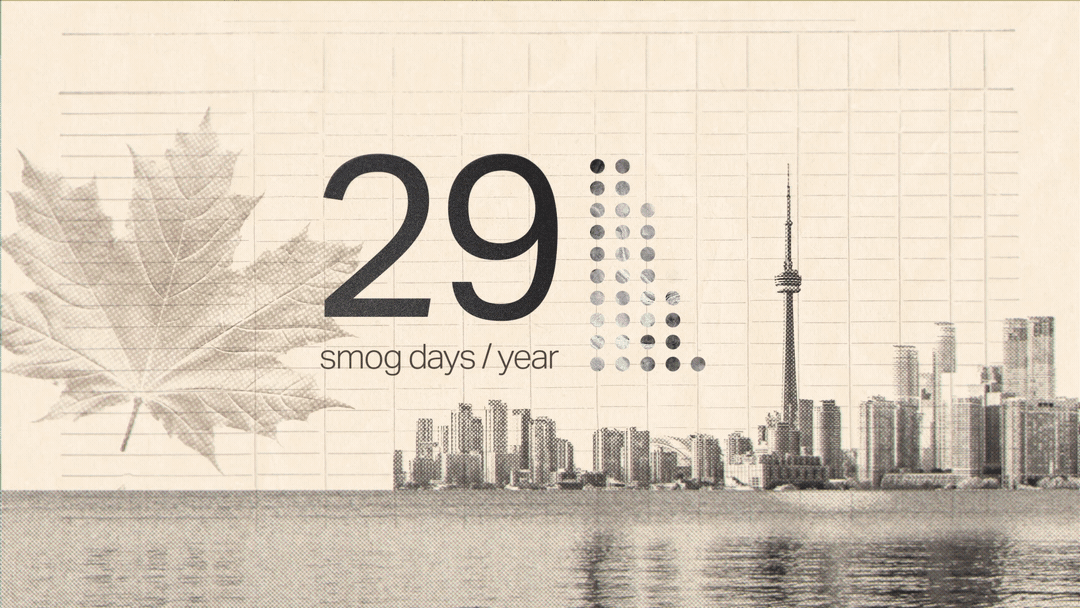 29

smog days / year