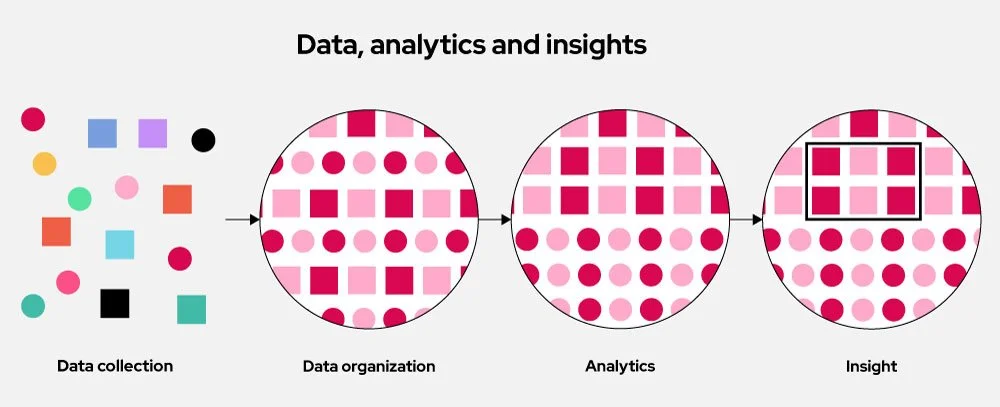 Data, analytics and insights

Data collection

Data organization

Analytics

Insight