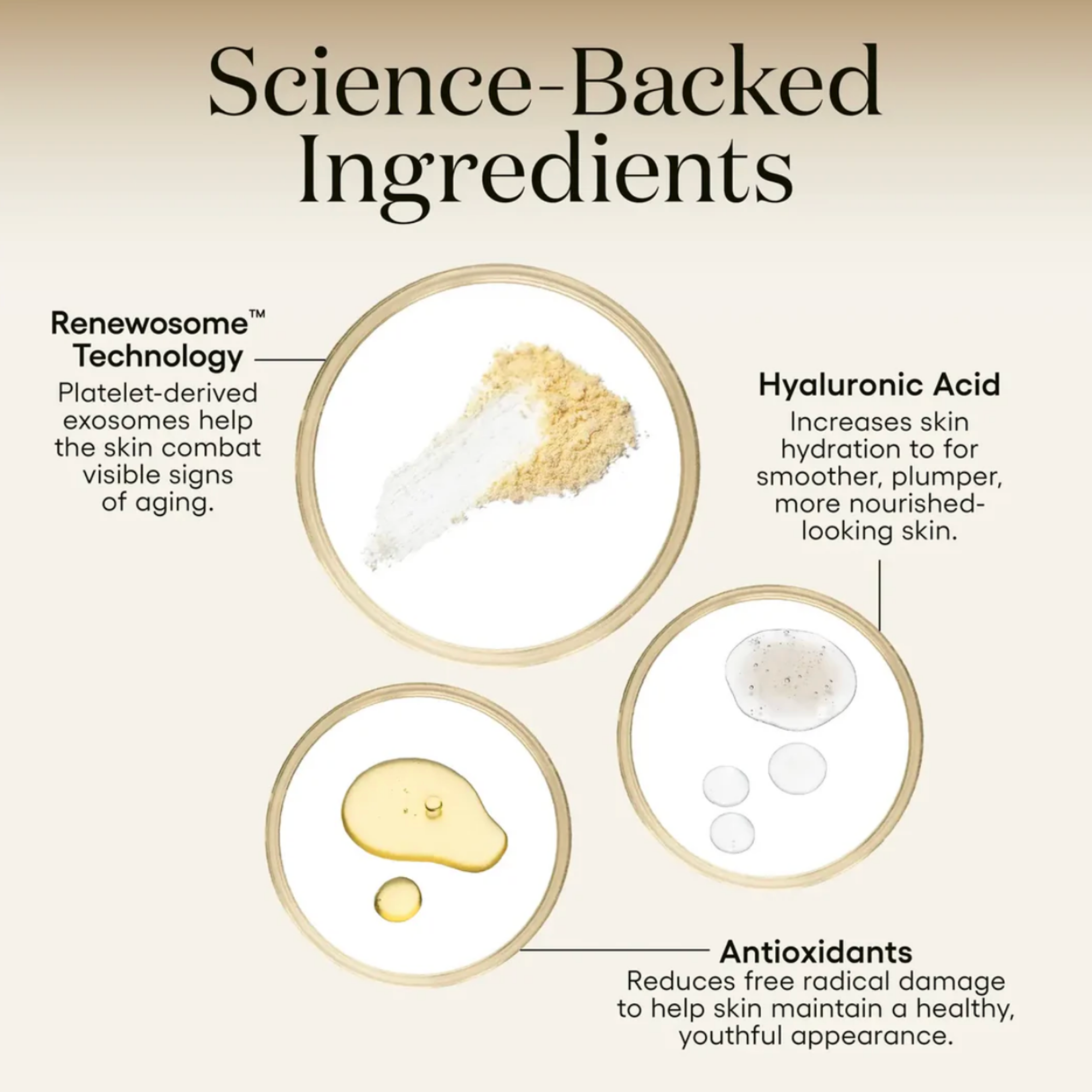 Science-Backed Ingredients

Renewosome™ Technology
Platelet-derived exosomes help the skin combat visible signs of aging.

Hyaluronic Acid
Increases skin hydration to for smoother, plumper, more nourished-looking skin.

Antioxidants
Reduces free radical damage to help skin maintain a healthy, youthful appearance.