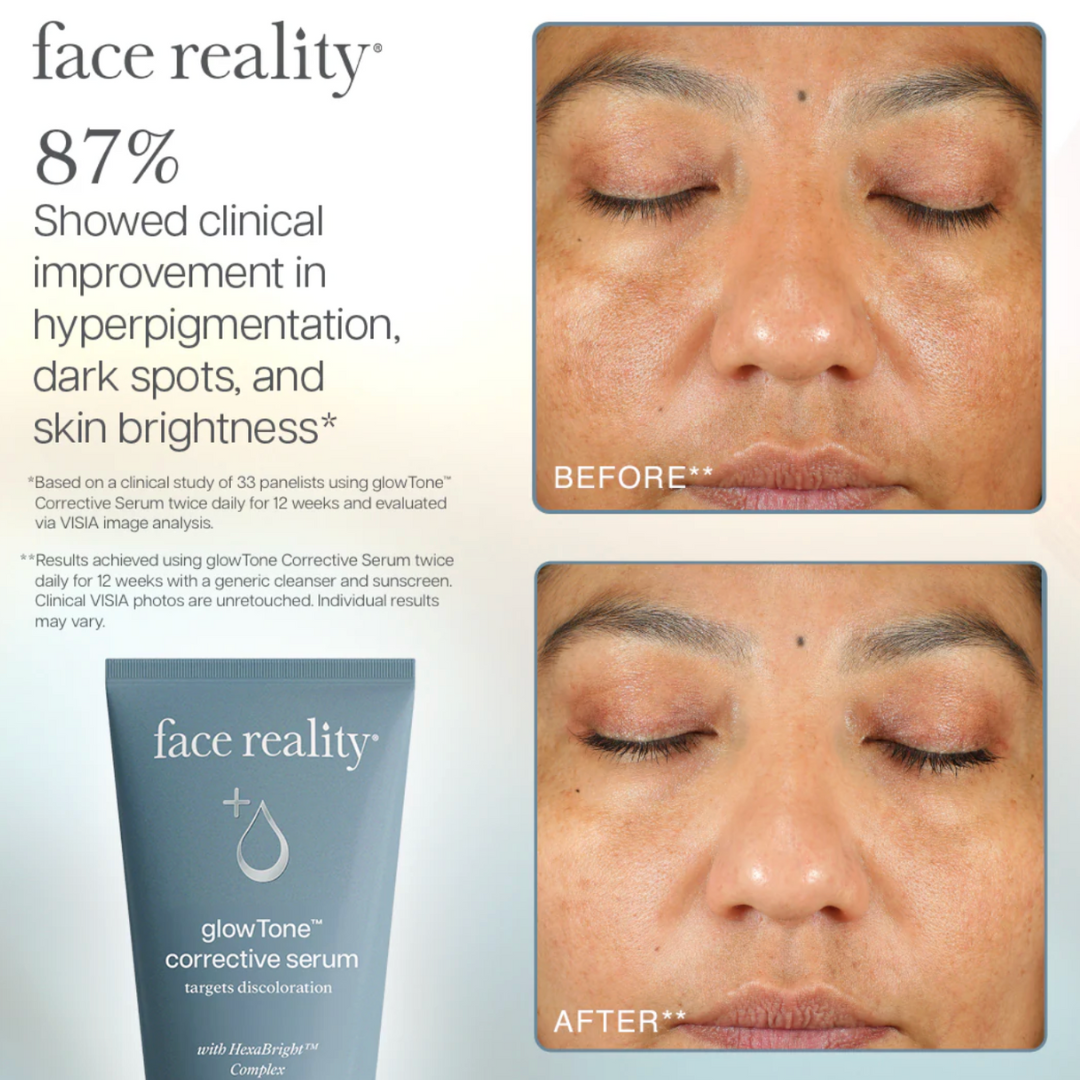 face reality®

87%

Showed clinical improvement in hyperpigmentation, dark spots, and skin brightness*

*Based on a clinical study of 33 panelists using glowTone™ Corrective Serum twice daily for 12 weeks and evaluated via VISIA image analysis.

**Results achieved using glowTone Corrective Serum twice daily for 12 weeks with a generic cleanser and sunscreen. Clinical VISIA photos are unretouched. Individual results may vary.

face reality®

glowTone™
corrective serum
targets discoloration

with HexaBright™ Complex

BEFORE**

AFTER**