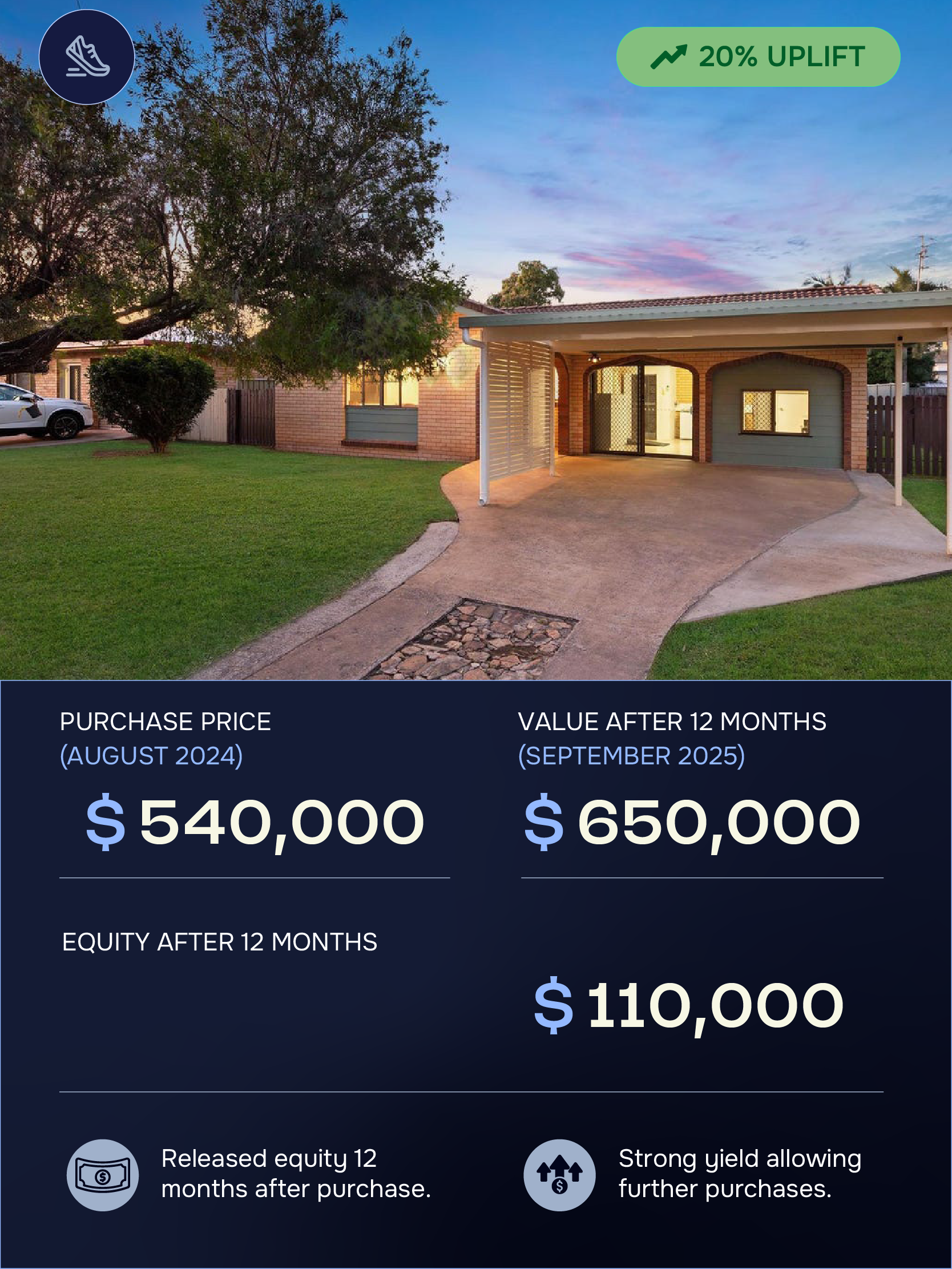 20% UPLIFT

PURCHASE PRICE
(AUGUST 2024)

$ 540,000

VALUE AFTER 12 MONTHS
(SEPTEMBER 2025)

$ 650,000

EQUITY AFTER 12 MONTHS

$ 110,000

Released equity 12 months after purchase.

Strong yield allowing further purchases.