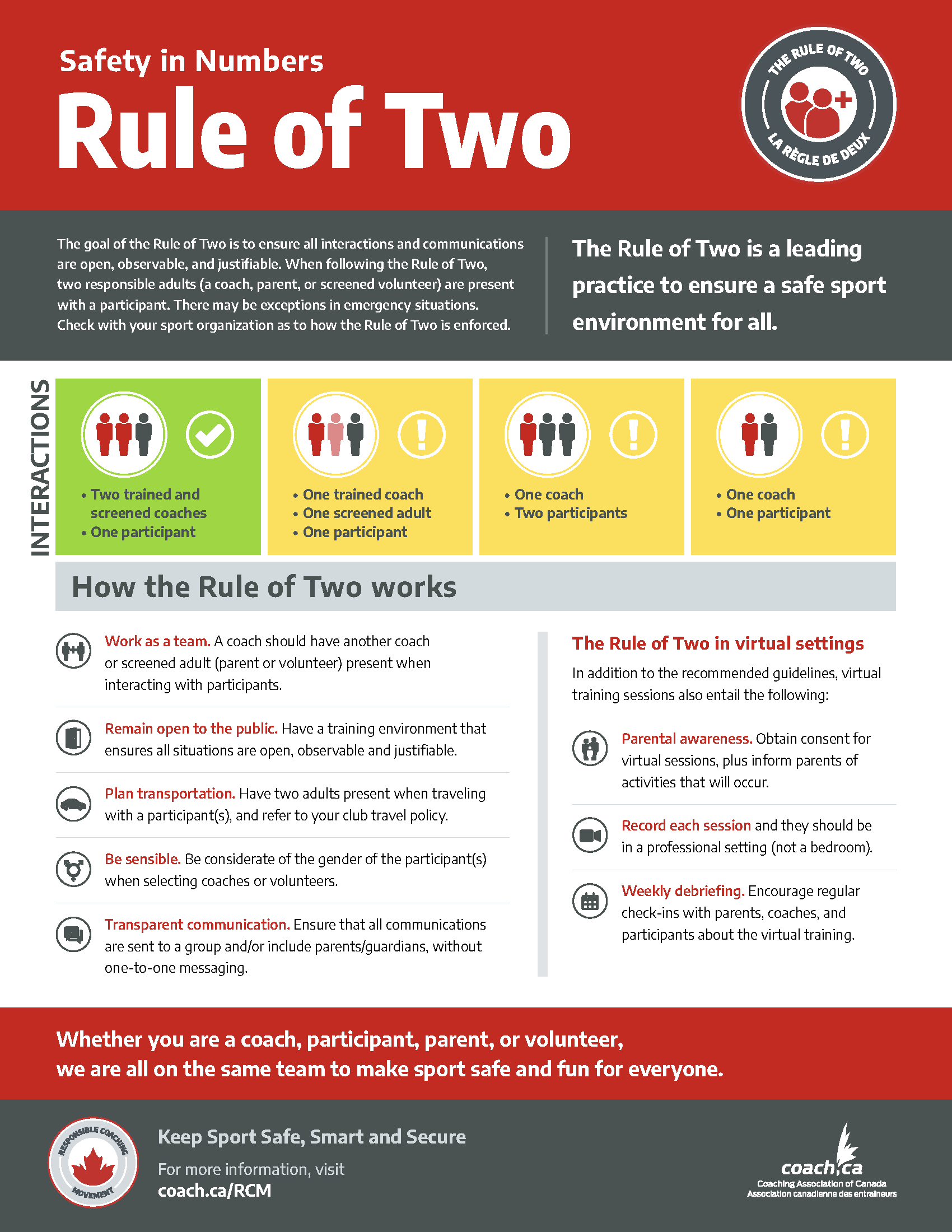 Safety in Numbers

Rule of Two

THE RULE OF TWO
LA RÈGLE DE DEUX

The goal of the Rule of Two is to ensure all interactions and communications are open, observable, and justifiable. When following the Rule of Two, two responsible adults (a coach, parent, or screened volunteer) are present with a participant. There may be exceptions in emergency situations. Check with your sport organization as to how the Rule of Two is enforced.

The Rule of Two is a leading practice to ensure a safe sport environment for all.

INTERACTIONS

• Two trained and screened coaches
• One participant

• One trained coach
• One screened adult
• One participant

• One coach
• Two participants

• One coach
• One participant

How the Rule of Two works

Work as a team. A coach should have another coach or screened adult (parent or volunteer) present when interacting with participants.

Remain open to the public. Have a training environment that ensures all situations are open, observable and justifiable.

Plan transportation. Have two adults present when traveling with a participant(s), and refer to your club travel policy.

Be sensible. Be considerate of the gender of the participant(s) when selecting coaches or volunteers.

Transparent communication. Ensure that all communications are sent to a group and/or include parents/guardians, without one-to-one messaging.

The Rule of Two in virtual settings

In addition to the recommended guidelines, virtual training sessions also entail the following:

Parental awareness. Obtain consent for virtual sessions, plus inform parents of activities that will occur.

Record each session and they should be in a professional setting (not a bedroom).

Weekly debriefing. Encourage regular check-ins with parents, coaches, and participants about the virtual training.

Whether you are a coach, participant, parent, or volunteer, we are all on the same team to make sport safe and fun for everyone.

RESPONSIBLE COACHING MOVEMENT

Keep Sport Safe, Smart and Secure

For more information, visit
coach.ca/RCM

coach.ca
Coaching Association of Canada
Association canadienne des entraîneurs