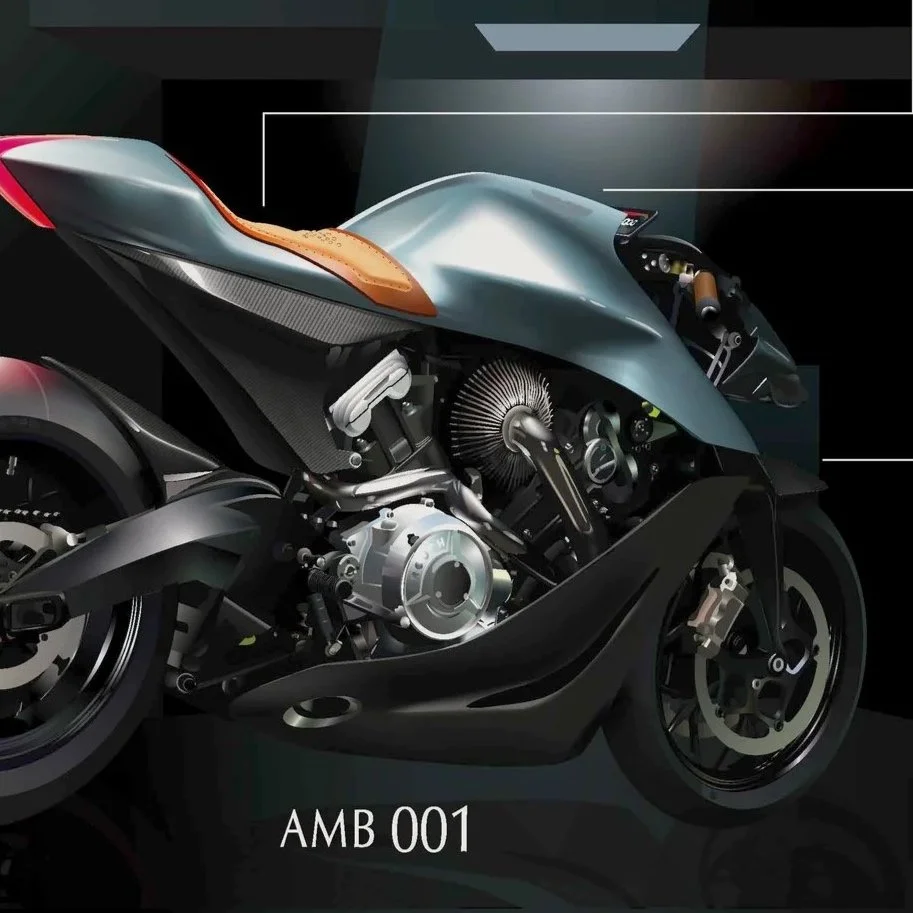 AMB 001