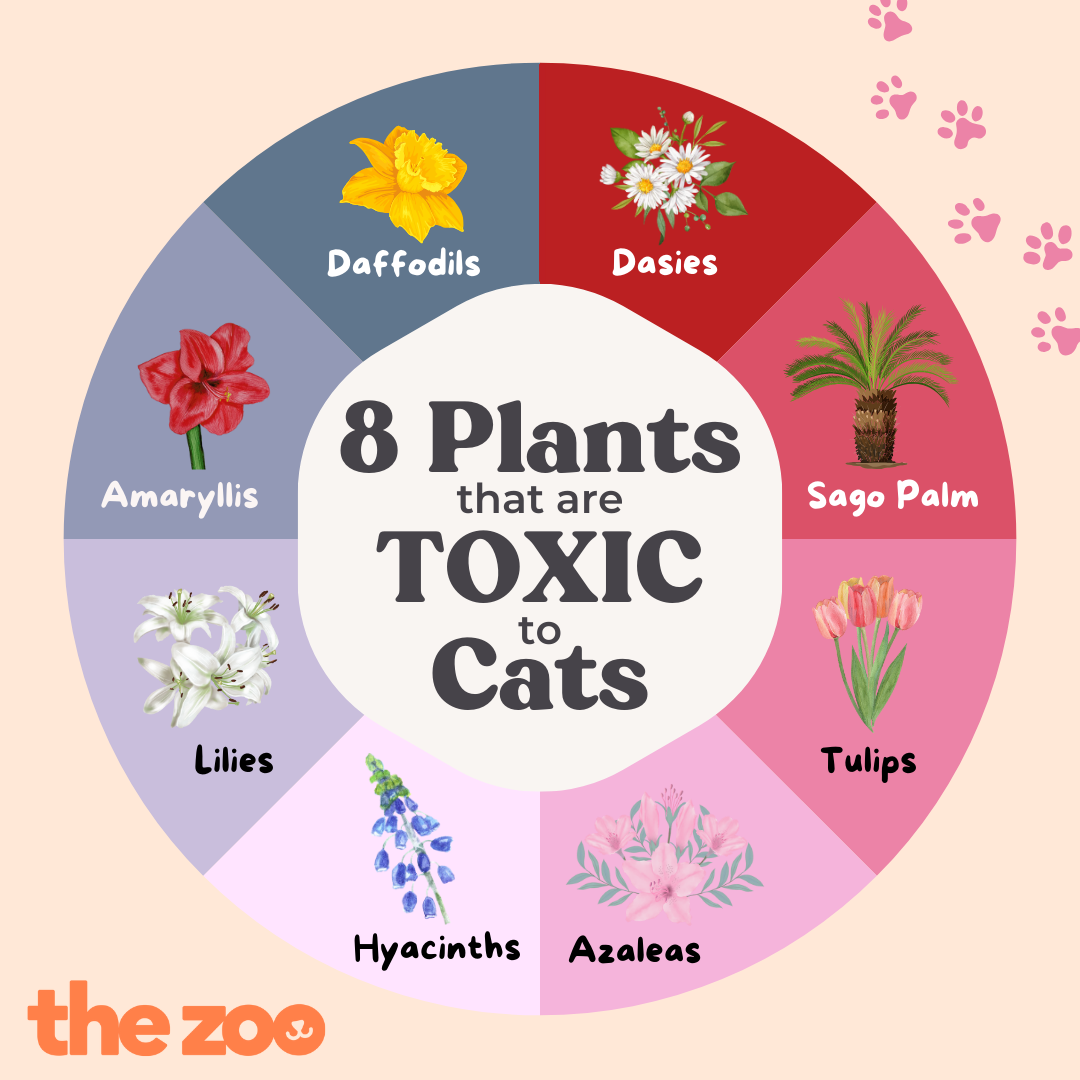 8 Plants that are TOXIC to Cats

Daffodils

Dasies

Sago Palm

Tulips

Azaleas

Hyacinths

Lilies

Amaryllis

the zoo