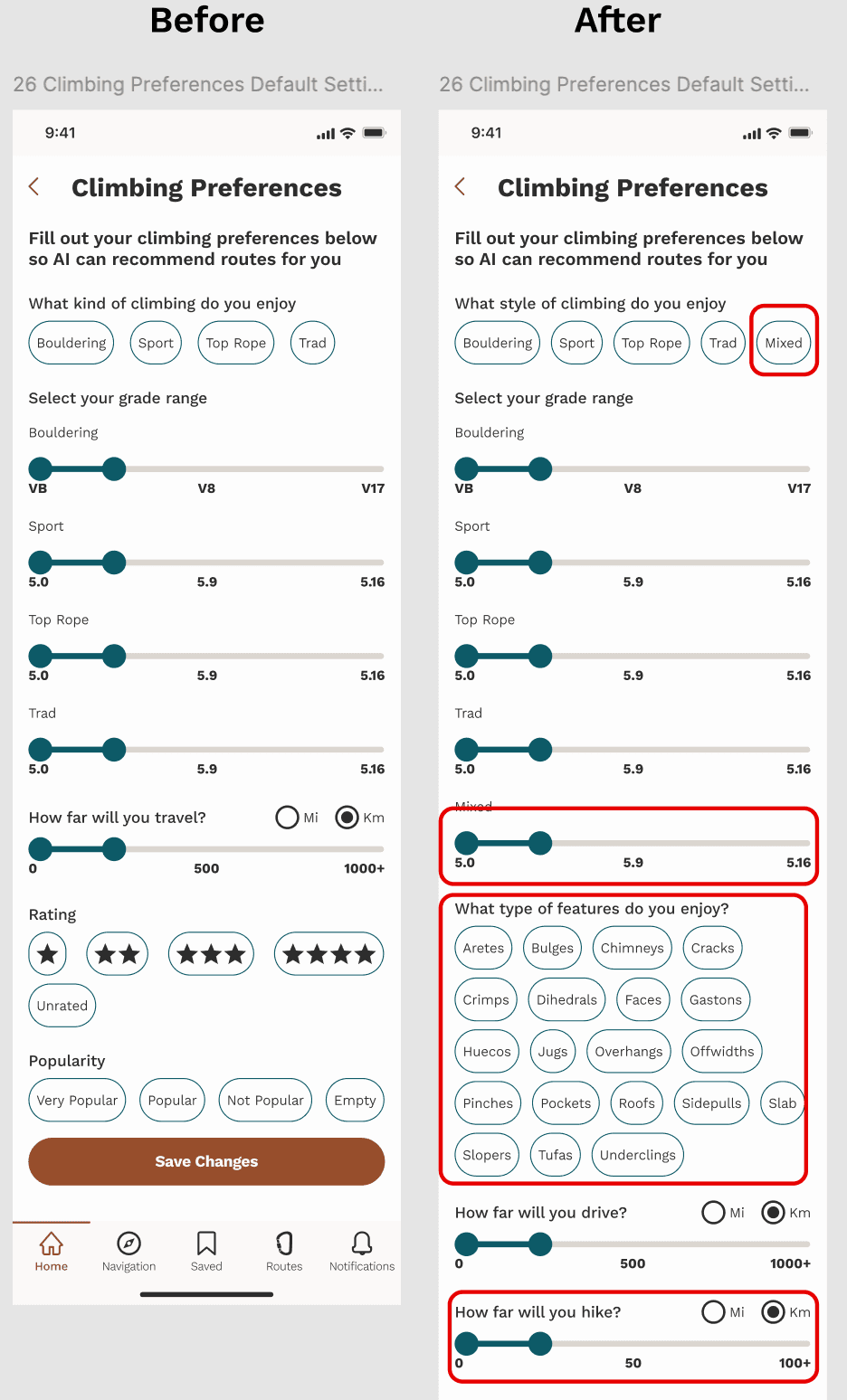 Before

26 Climbing Preferences Default Setti...

9:41

Climbing Preferences

Fill out your climbing preferences below so AI can recommend routes for you

What kind of climbing do you enjoy

Bouldering Sport Top Rope Trad

Select your grade range

Bouldering

VB V8 V17

Sport

5.0 5.9 5.16

Top Rope

5.0 5.9 5.16

Trad

5.0 5.9 5.16

How far will you travel? Mi Km

0 500 1000+

Rating

★ ★★ ★★★ ★★★★

Unrated

Popularity

Very Popular Popular Not Popular Empty

Save Changes

Home Navigation Saved Routes Notifications

After

26 Climbing Preferences Default Setti...

9:41

Climbing Preferences

Fill out your climbing preferences below so AI can recommend routes for you

What style of climbing do you enjoy

Bouldering Sport Top Rope Trad Mixed

Select your grade range

Bouldering

VB V8 V17

Sport

5.0 5.9 5.16

Top Rope

5.0 5.9 5.16

Trad

5.0 5.9 5.16

Mixed

5.0 5.9 5.16

What type of features do you enjoy?

Aretes Bulges Chimneys Cracks

Crimps Dihedrals Faces Gastons

Huecos Jugs Overhangs Offwidths

Pinches Pockets Roofs Sidepulls Slab

Slopers Tufas Underclings

How far will you drive? Mi Km

0 500 1000+

How far will you hike? Mi Km

0 50 100+