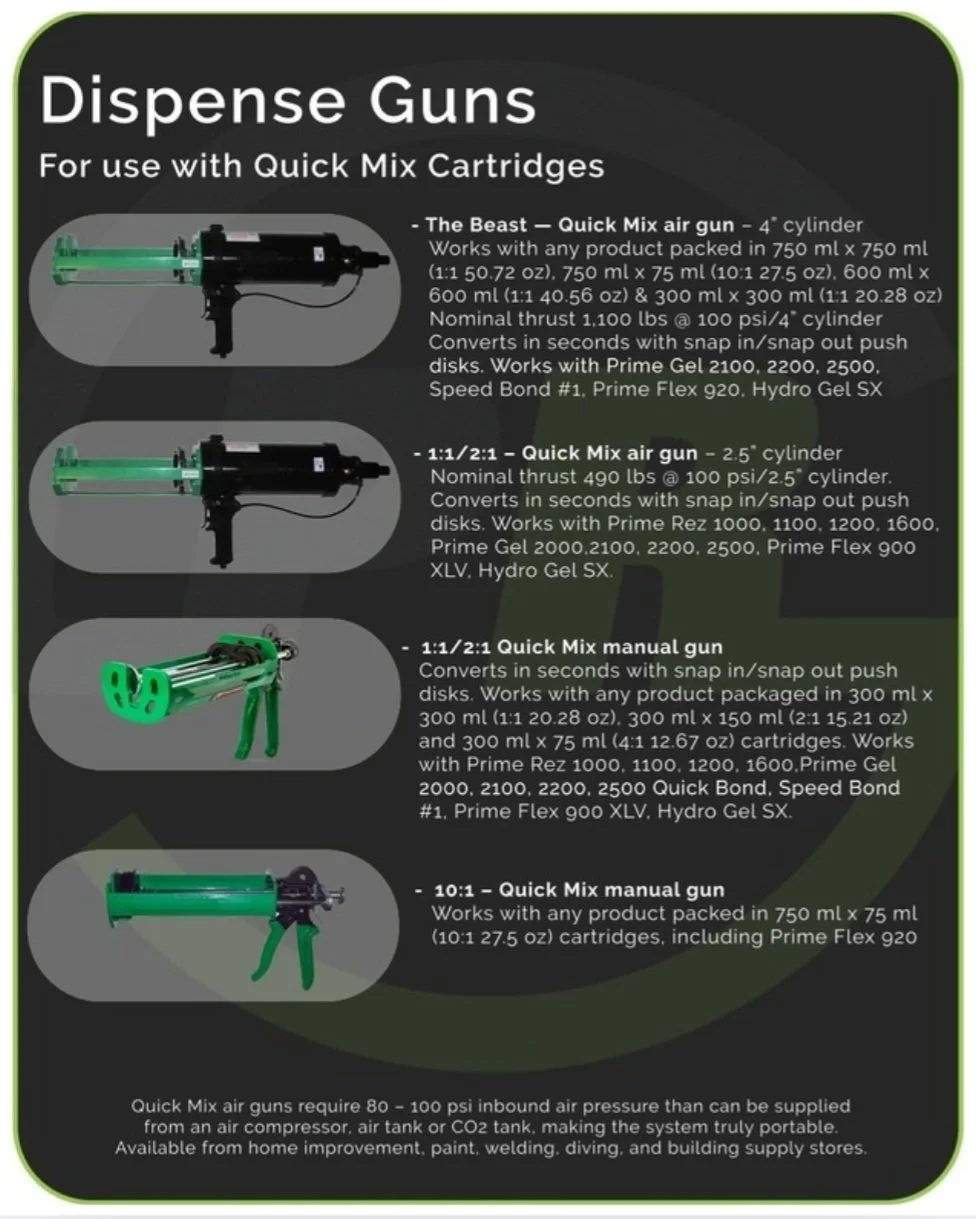 Dispense Guns

For use with Quick Mix Cartridges

- The Beast — Quick Mix air gun – 4" cylinder
Works with any product packed in 750 ml x 750 ml (1:1 50.72 oz), 750 ml x 75 ml (10:1 27.5 oz), 600 ml x 600 ml (1:1 40.56 oz) & 300 ml x 300 ml (1:1 20.28 oz) Nominal thrust 1,100 lbs @ 100 psi/4" cylinder Converts in seconds with snap in/snap out push disks. Works with Prime Gel 2100, 2200, 2500, Speed Bond #1, Prime Flex 920, Hydro Gel SX

- 1:1/2:1 – Quick Mix air gun – 2.5" cylinder
Nominal thrust 490 lbs @ 100 psi/2.5" cylinder. Converts in seconds with snap in/snap out push disks. Works with Prime Rez 1000, 1100, 1200, 1600, Prime Gel 2000,2100, 2200, 2500, Prime Flex 900 XLV, Hydro Gel SX.

- 1:1/2:1 Quick Mix manual gun
Converts in seconds with snap in/snap out push disks. Works with any product packaged in 300 ml x 300 ml (1:1 20.28 oz), 300 ml x 150 ml (2:1 15.21 oz) and 300 ml x 75 ml (4:1 12.67 oz) cartridges. Works with Prime Rez 1000, 1100, 1200, 1600,Prime Gel 2000, 2100, 2200, 2500 Quick Bond, Speed Bond #1, Prime Flex 900 XLV, Hydro Gel SX.

- 10:1 – Quick Mix manual gun
Works with any product packed in 750 ml x 75 ml (10:1 27.5 oz) cartridges, including Prime Flex 920

Quick Mix air guns require 80 – 100 psi inbound air pressure than can be supplied from an air compressor, air tank or CO2 tank, making the system truly portable. Available from home improvement, paint, welding, diving, and building supply stores.