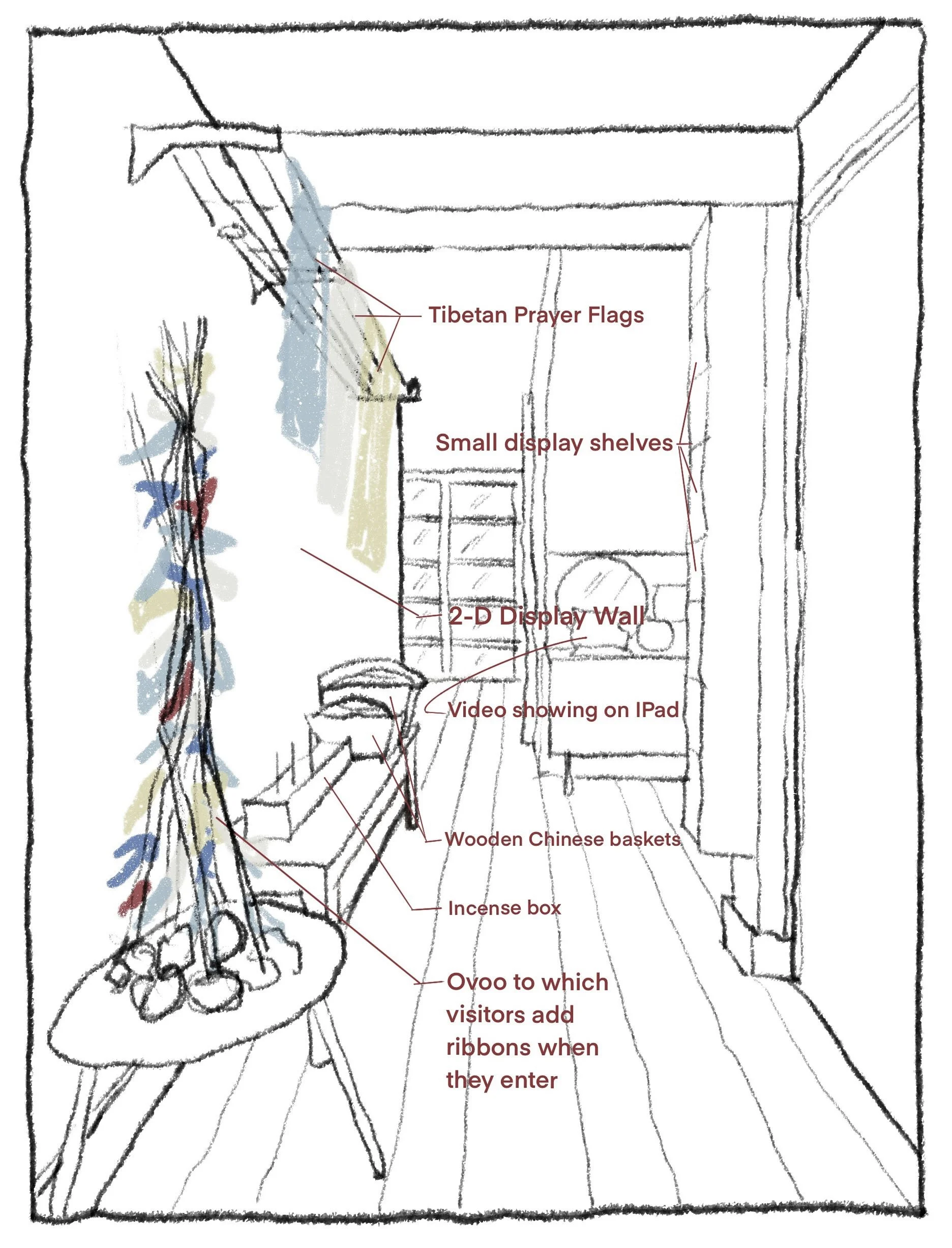 Tibetan Prayer Flags

Small display shelves

2-D Display Wall

Video showing on IPad

Wooden Chinese baskets

Incense box

Ovoo to which visitors add ribbons when they enter