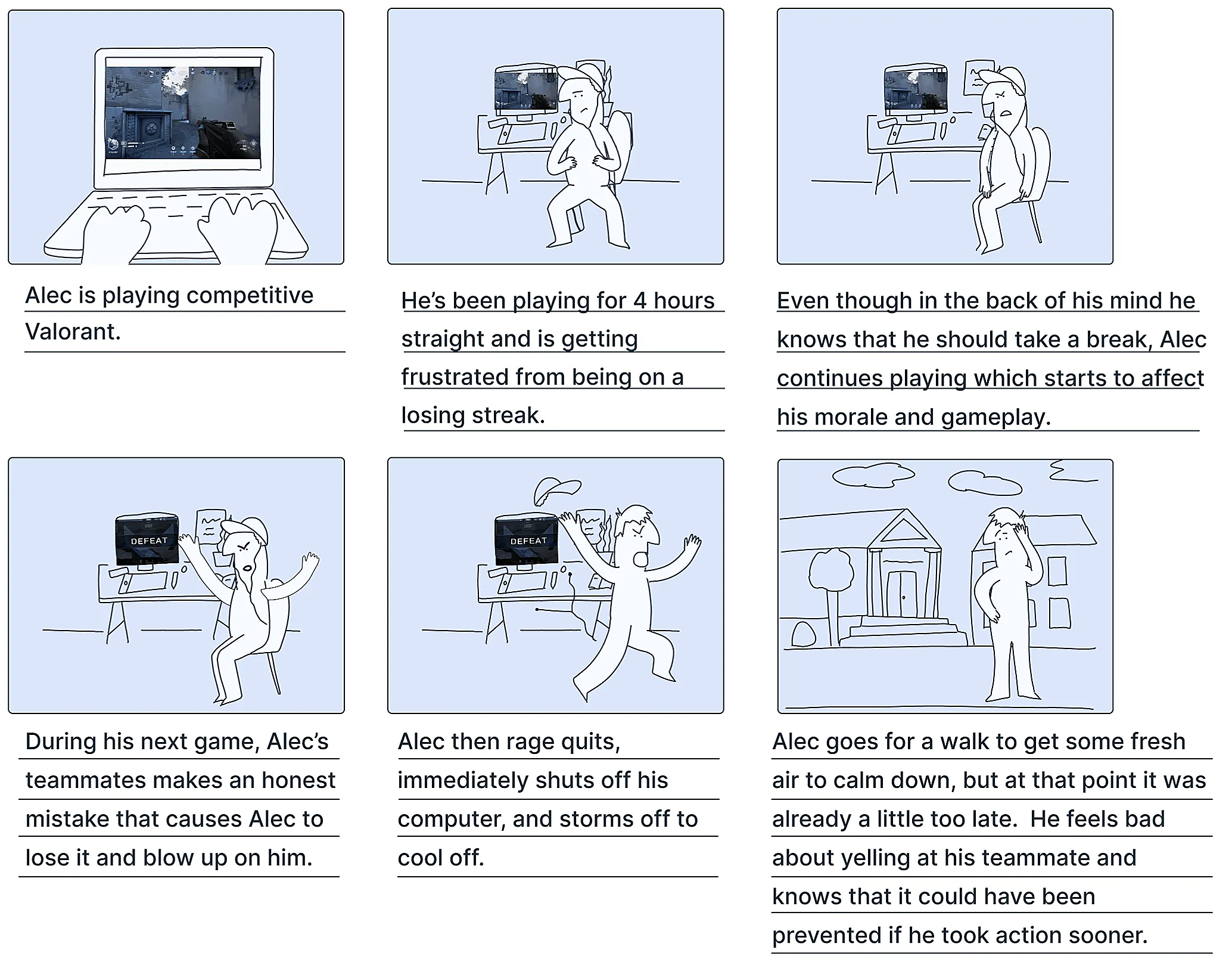 Alec is playing competitive Valorant.

He's been playing for 4 hours straight and is getting frustrated from being on a losing streak.

Even though in the back of his mind he knows that he should take a break, Alec continues playing which starts to affect his morale and gameplay.

DEFEAT

During his next game, Alec's teammates makes an honest mistake that causes Alec to lose it and blow up on him.

DEFEAT

Alec then rage quits, immediately shuts off his computer, and storms off to cool off.

Alec goes for a walk to get some fresh air to calm down, but at that point it was already a little too late. He feels bad about yelling at his teammate and knows that it could have been prevented if he took action sooner.