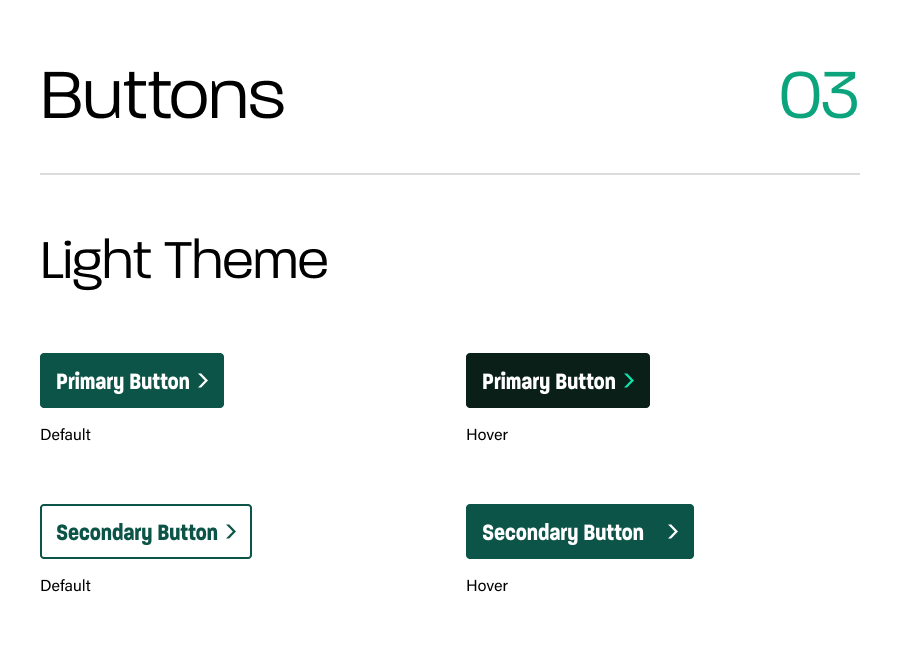 Buttons

03

Light Theme

Primary Button >

Default

Primary Button >

Hover

Secondary Button >

Default

Secondary Button >

Hover