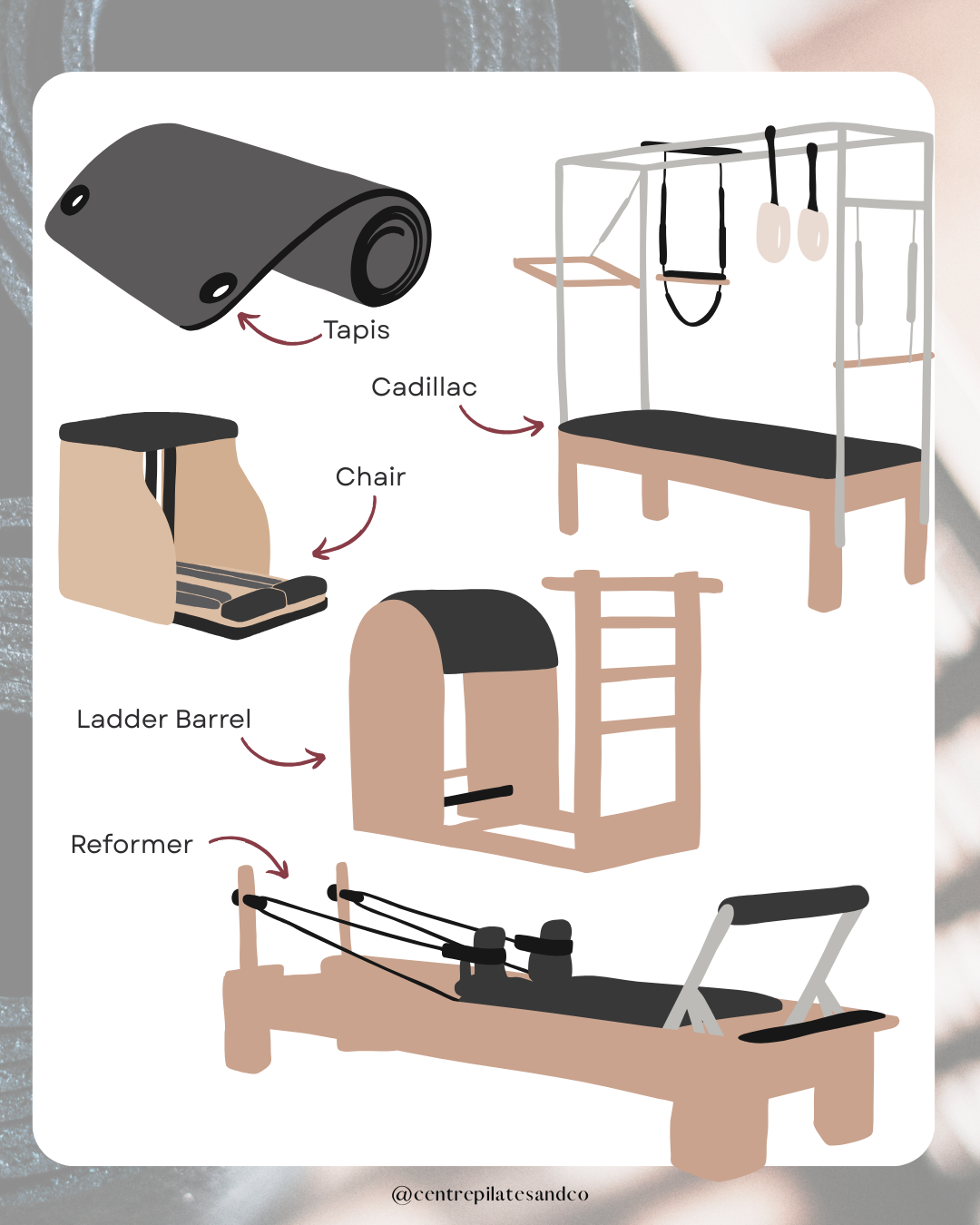 Tapis

Cadillac

Chair

Ladder Barrel

Reformer

@centrepilatesandco