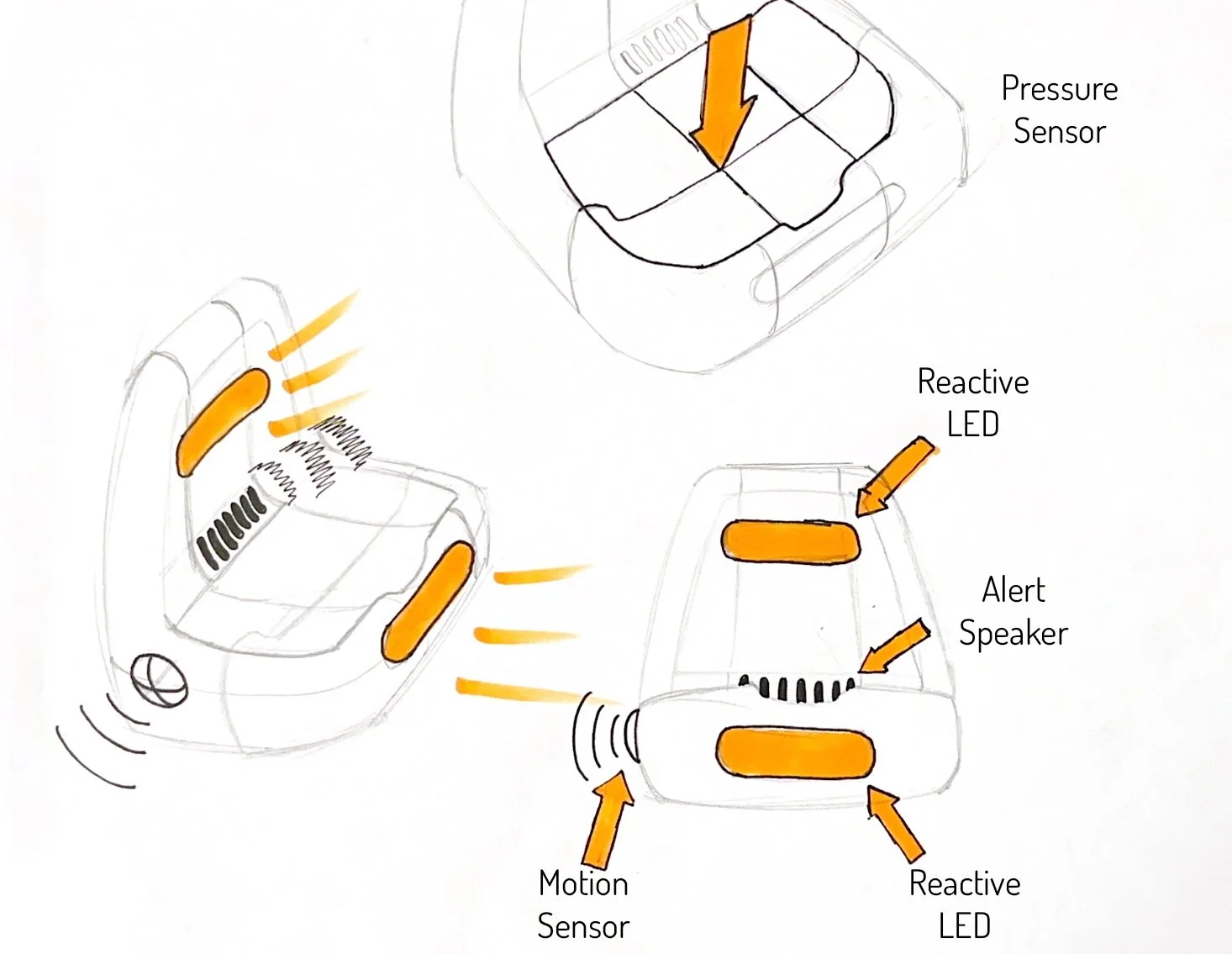 Pressure Sensor

Reactive LED

Alert Speaker

Motion Sensor

Reactive LED