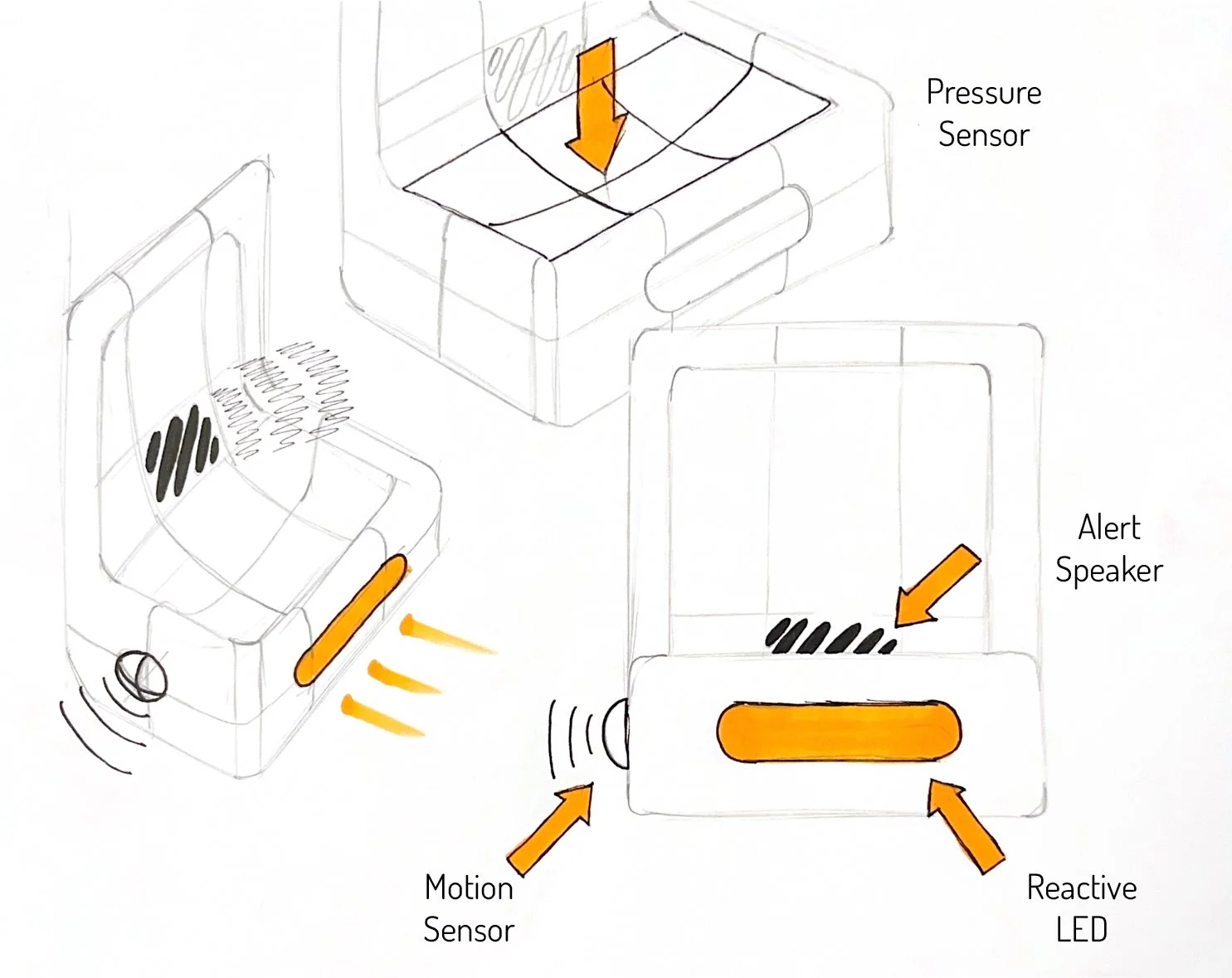 Pressure Sensor

Alert Speaker

Motion Sensor

Reactive LED