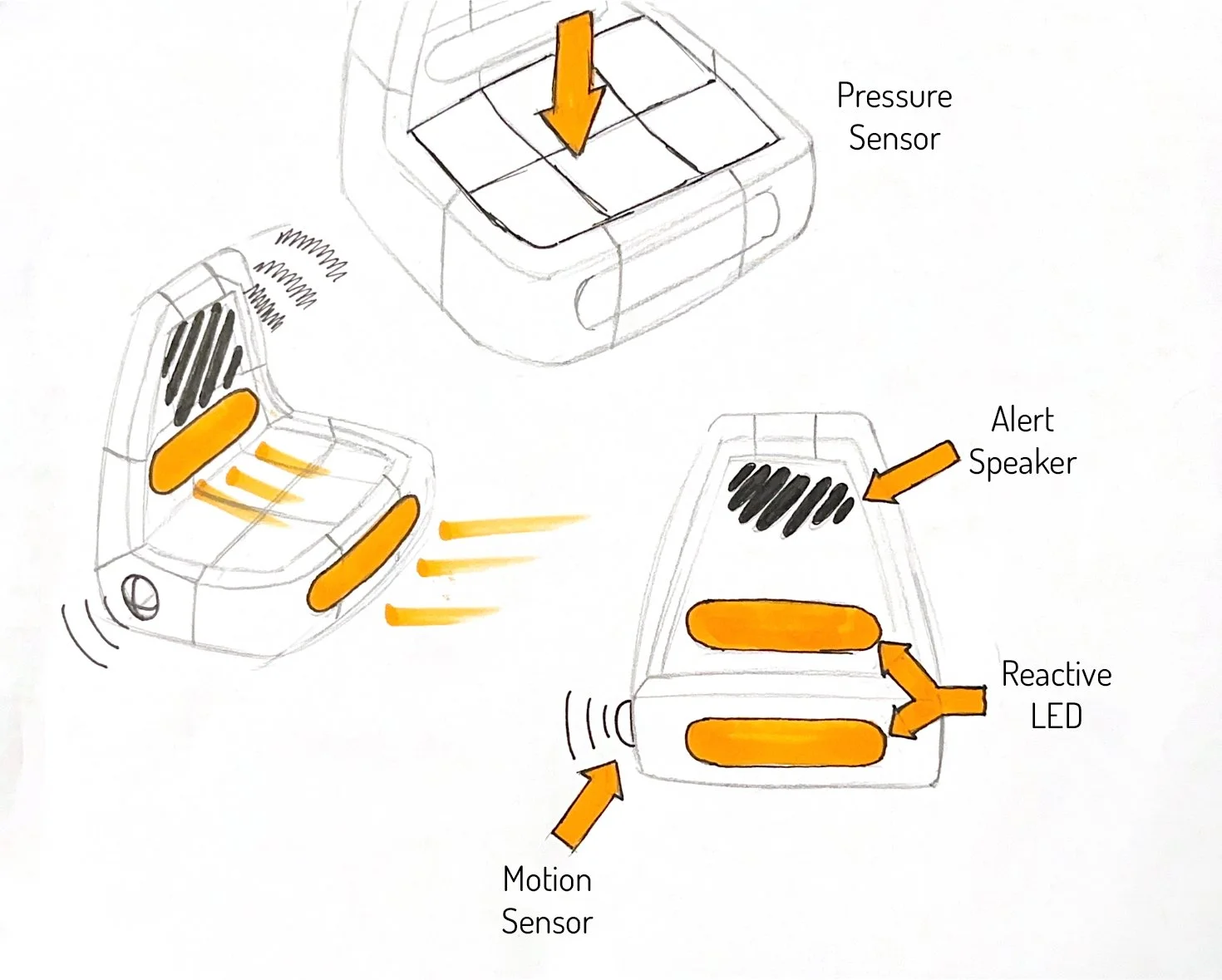 Pressure Sensor

Alert Speaker

Reactive LED

Motion Sensor