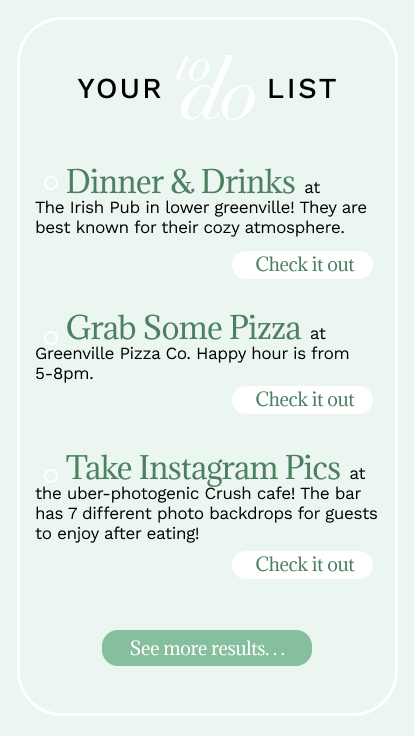 YOUR to do LIST

Dinner & Drinks at The Irish Pub in lower greenville! They are best known for their cozy atmosphere.

Check it out

Grab Some Pizza at Greenville Pizza Co. Happy hour is from 5-8pm.

Check it out

Take Instagram Pics at the uber-photogenic Crush cafe! The bar has 7 different photo backdrops for guests to enjoy after eating!

Check it out

See more results...