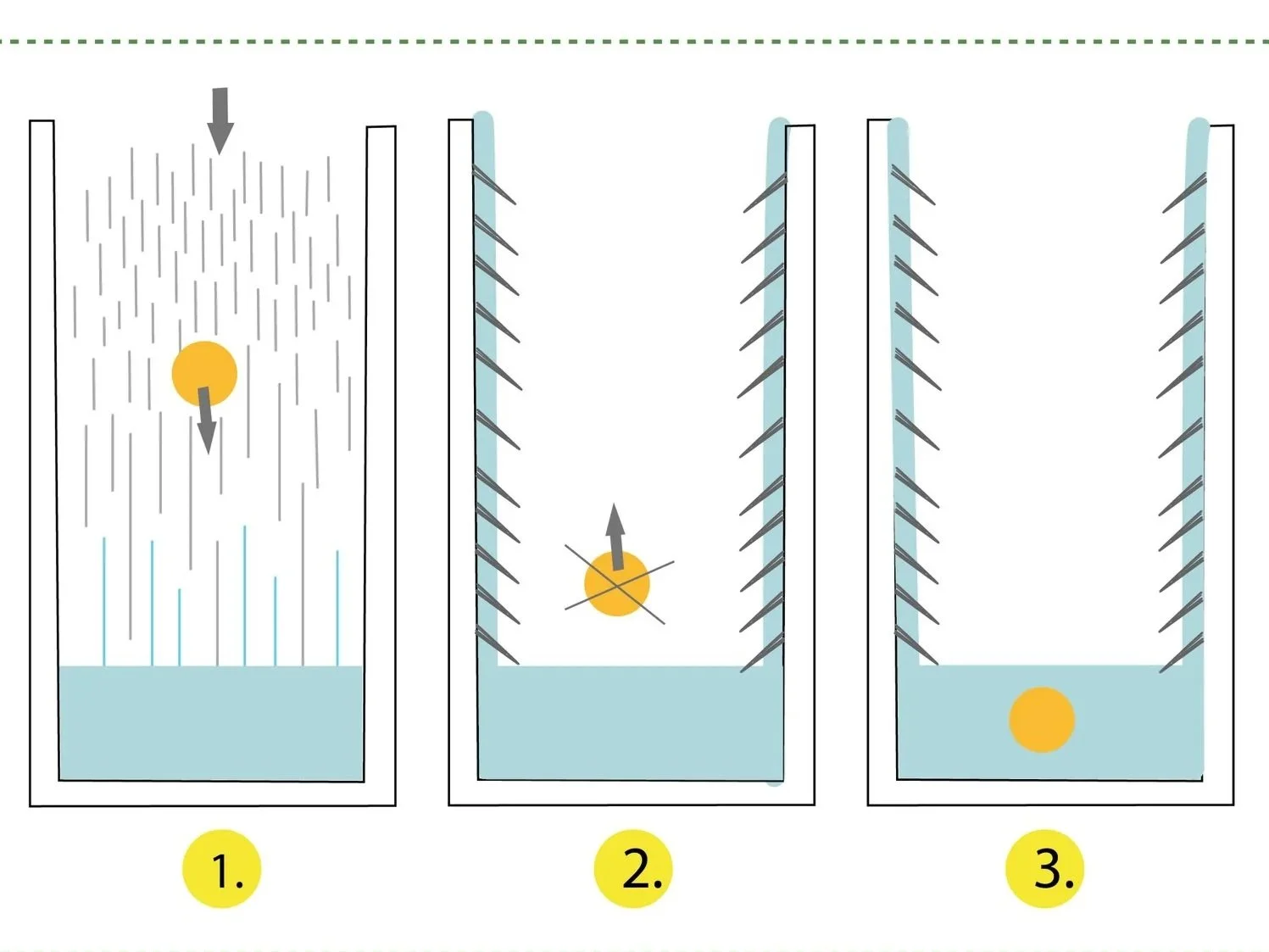 1.

2.

3.