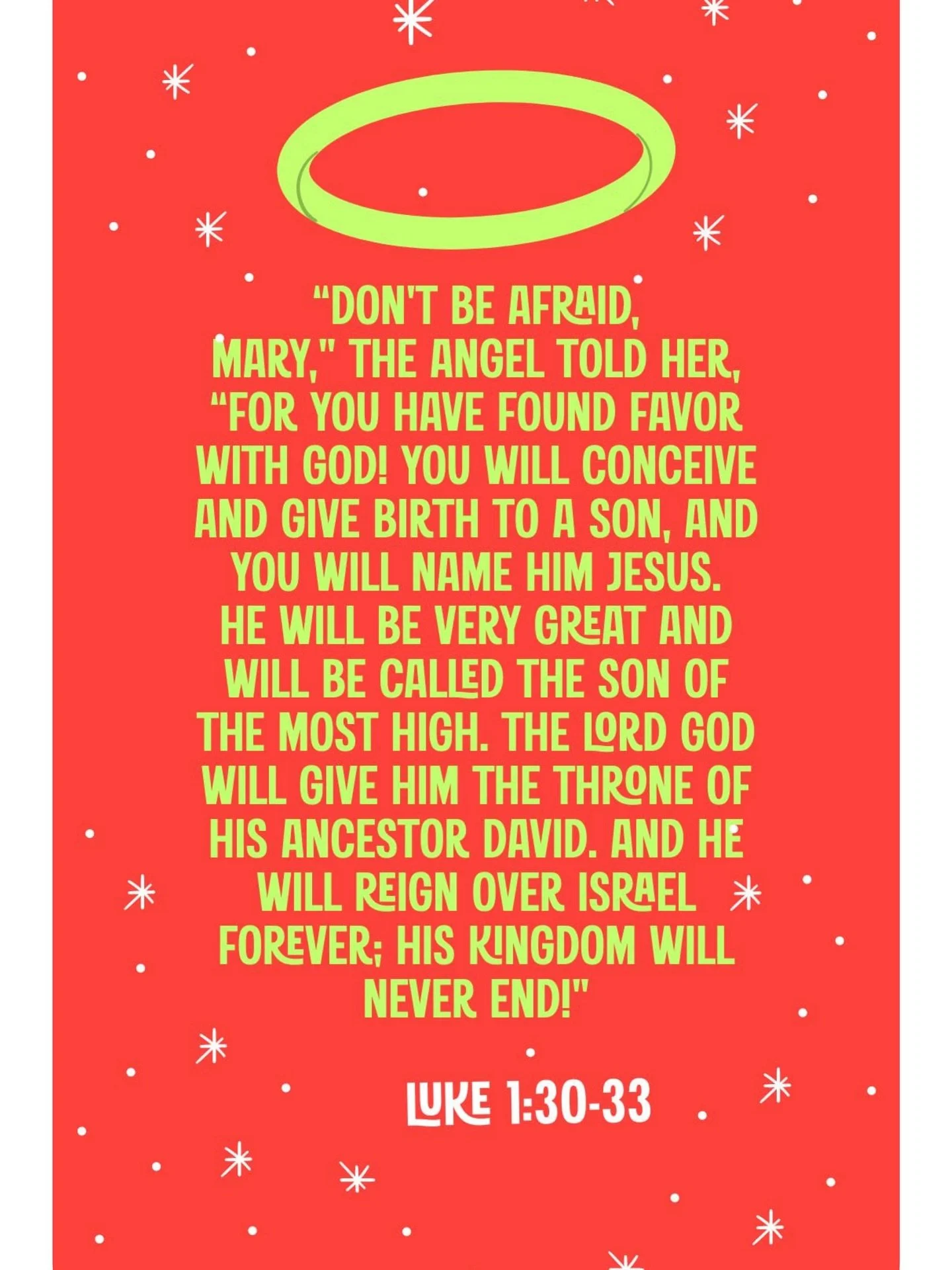 "DON'T BE AFRAID, MARY," THE ANGEL TOLD HER, "FOR YOU HAVE FOUND FAVOR WITH GOD! YOU WILL CONCEIVE AND GIVE BIRTH TO A SON, AND YOU WILL NAME HIM JESUS. HE WILL BE VERY GREAT AND WILL BE CALLED THE SON OF THE MOST HIGH. THE LORD GOD WILL GIVE HIM THE THRONE OF HIS ANCESTOR DAVID. AND HE WILL REIGN OVER ISRAEL FOREVER; HIS KINGDOM WILL NEVER END!"

LUKE 1:30-33