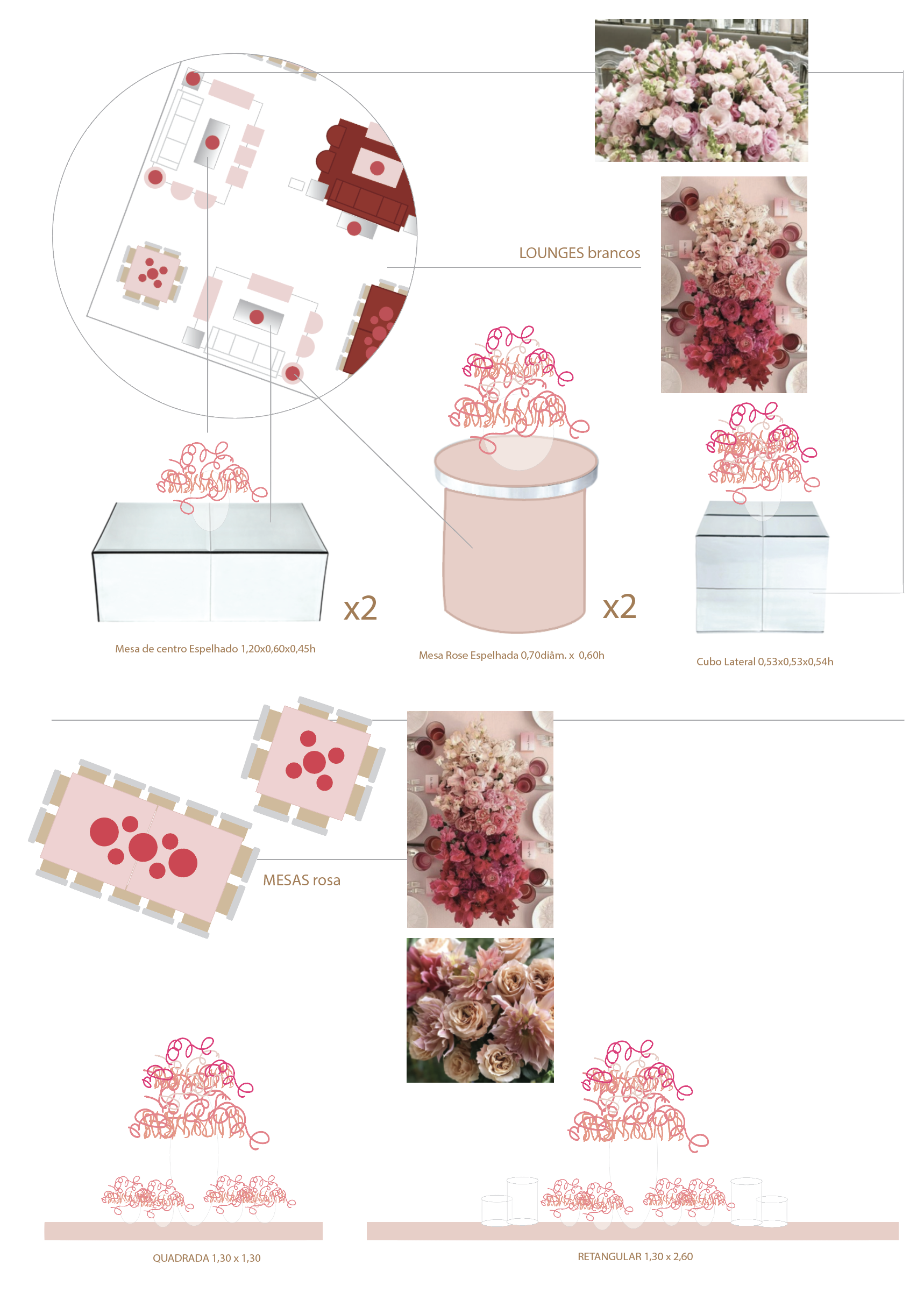 LOUNGES brancos

x2

x2

Mesa de centro Espelhado 1,20x0,60x0,45h

Mesa Rose Espelhada 0,70diâm. x 0,60h

Cubo Lateral 0,53x0,53x0,54h

MESAS rosa

QUADRADA 1,30 x 1,30

RETANGULAR 1,30 x 2,60