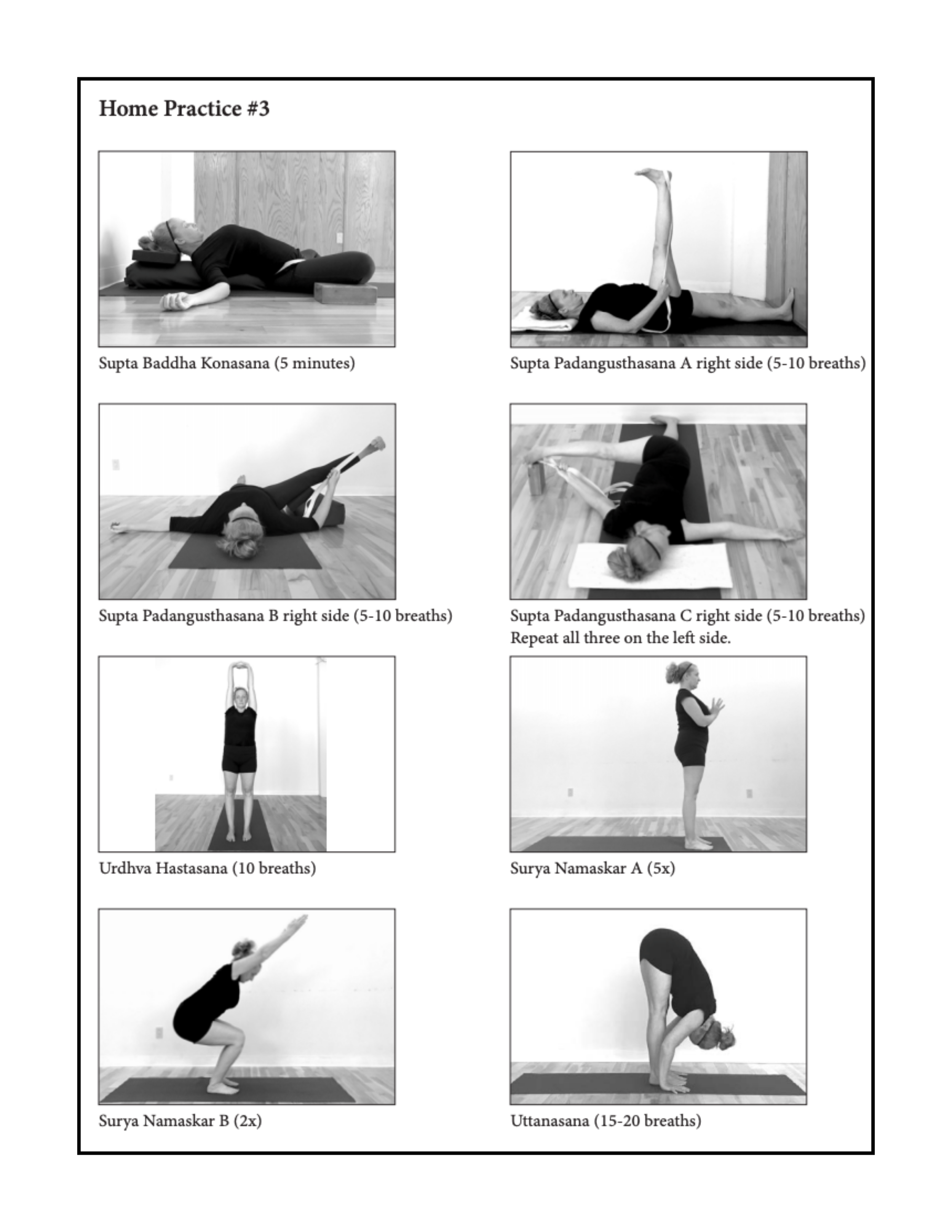 Home Practice #3

Supta Baddha Konasana (5 minutes)

Supta Padangusthasana A right side (5-10 breaths)

Supta Padangusthasana B right side (5-10 breaths)

Supta Padangusthasana C right side (5-10 breaths)
Repeat all three on the left side.

Urdhva Hastasana (10 breaths)

Surya Namaskar A (5x)

Surya Namaskar B (2x)

Uttanasana (15-20 breaths)