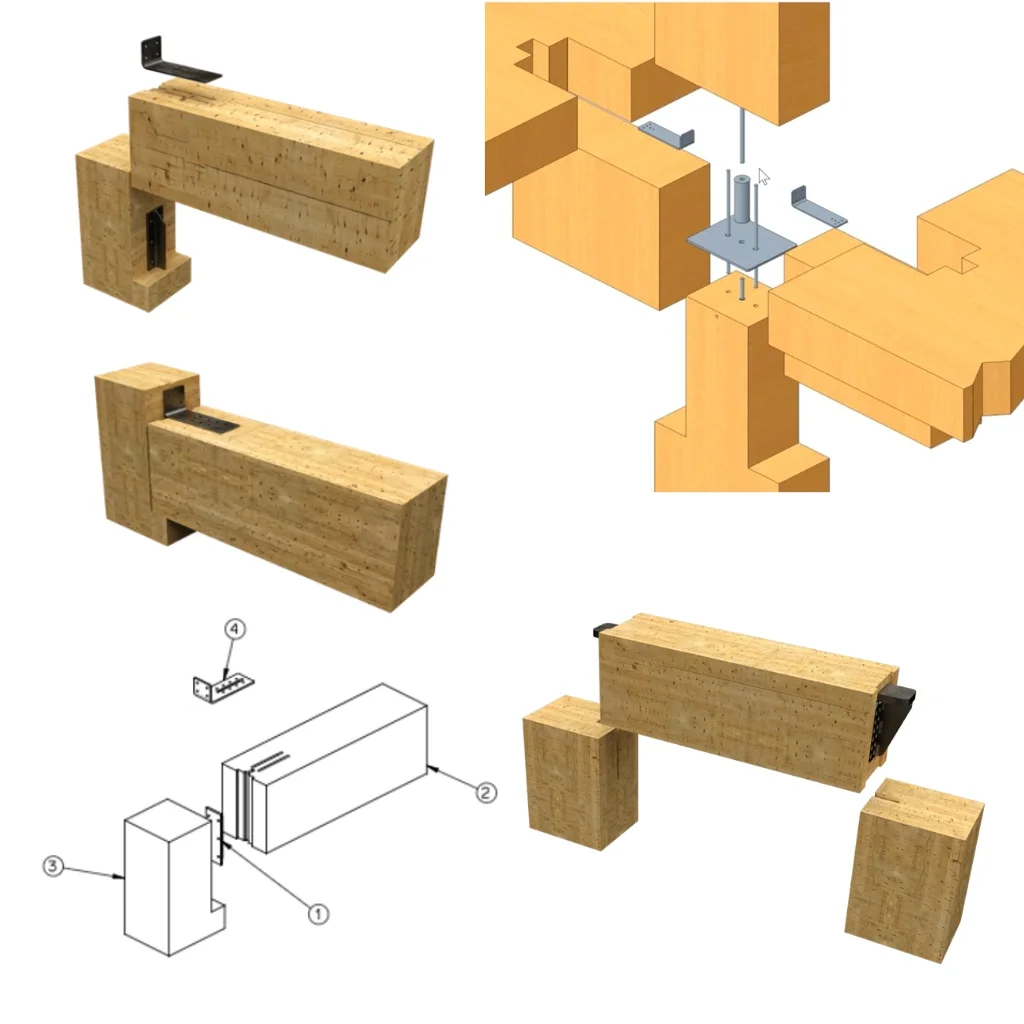 4
2
3
1